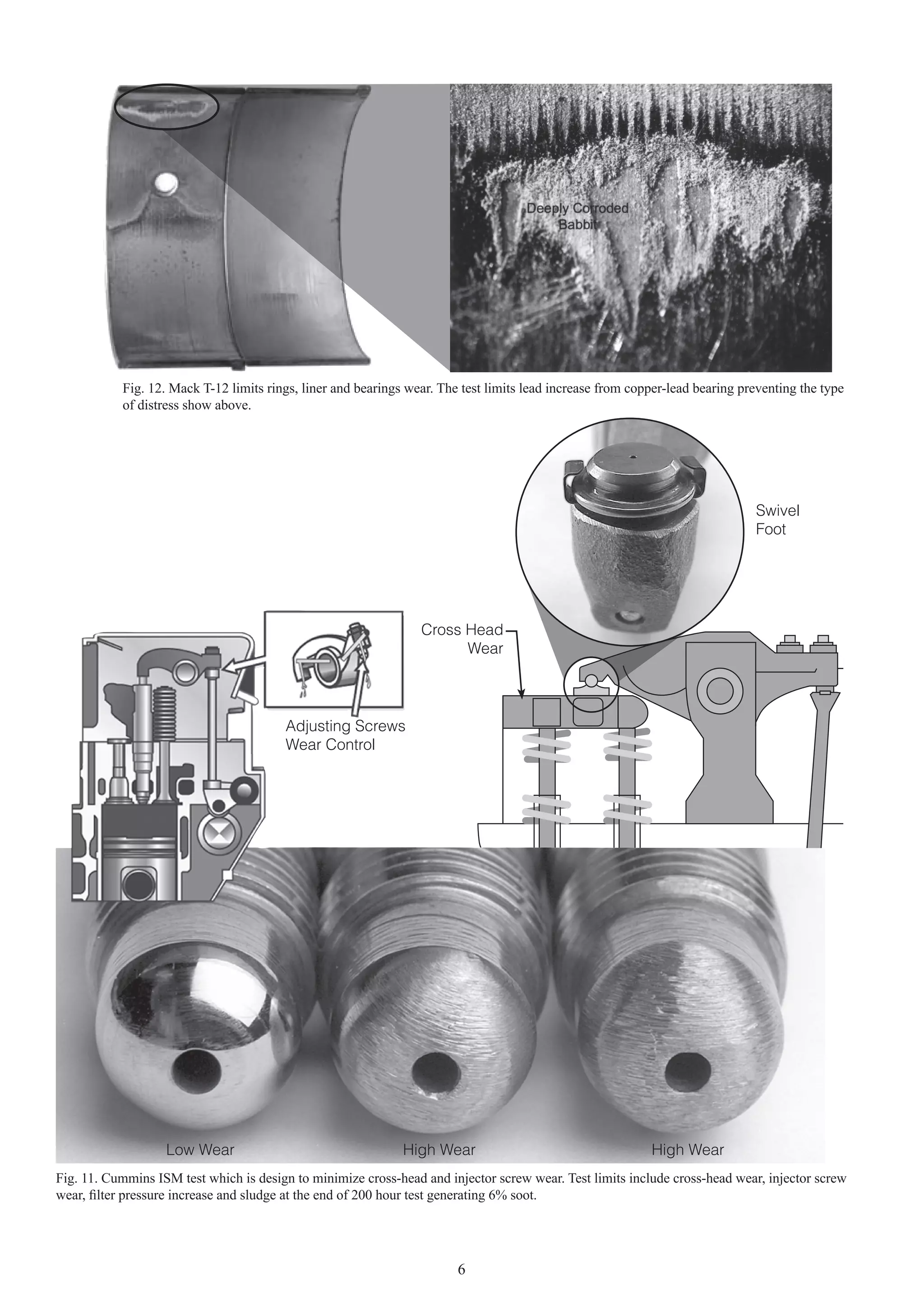 Deeply Corroded Babbit

Fig. 12. Mack T-12 limits rings, liner and bearings wear. The test limits lead increase from copper-lead bearing preventing the type of distress show above.

Swivel Foot

Cross Head Wear

Adjusting Screws Wear Control

Low Wear

High Wear

High Wear

Fig. 11. Cummins ISM test which is design to minimize cross-head and injector screw wear. Test limits include cross-head wear, injector screw wear, filter pressure increase and sludge at the end of 200 hour test generating 6% soot.

6