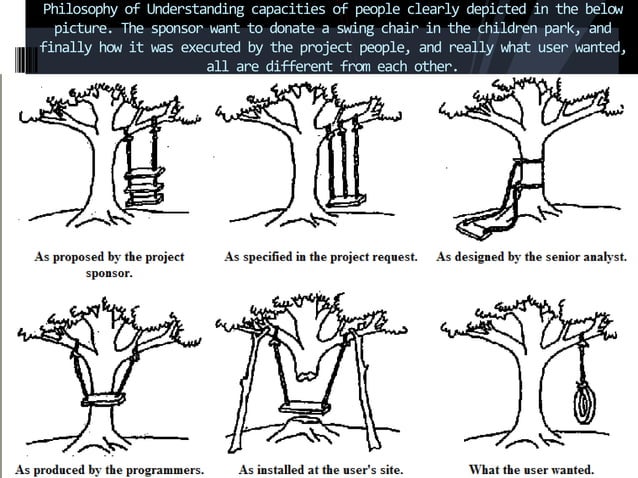 Philosophy of Understanding capacities of people clearly depicted in the below picture. The sponsor want to donate a swing chair in the children park, and finally how it was executed by the project people, and really what user wanted, all are different from each other.

As proposed by the project sponsor.

As specified in the project request.

As designed by the senior analyst.

As produced by the programmers.

As installed at the user's site.

What the user wanted.