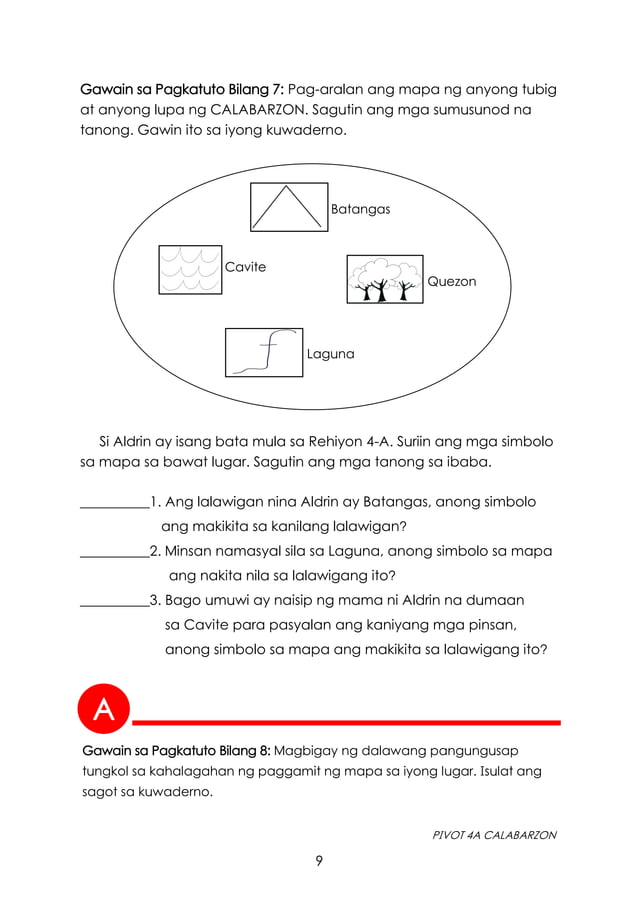 Gawain sa Pagkatuto Bilang 7: Pag-aralan ang mapa ng anyong tubig at anyong lupa ng CALABARZON. Sagutin ang mga sumusunod na tanong. Gawin ito sa iyong kuwaderno.

Batangas

Cavite

Quezon

Laguna

Si Aldrin ay isang bata mula sa Rehiyon 4-A. Suriin ang mga simbolo sa mapa sa bawat lugar. Sagutin ang mga tanong sa ibaba.

__________1. Ang lalawigan nina Aldrin ay Batangas, anong simbolo ang makikita sa kanilang lalawigan?

__________2. Minsan namasyal sila sa Laguna, anong simbolo sa mapa ang nakita nila sa lalawigang ito?

__________3. Bago umuwi ay naisip ng mama ni Aldrin na dumaan sa Cavite para pasyalan ang kaniyang mga pinsan, anong simbolo sa mapa ang makikita sa lalawigang ito?

A

Gawain sa Pagkatuto Bilang 8: Magbigay ng dalawang pangungusap tungkol sa kahalagahan ng paggamit ng mapa sa iyong lugar. Isulat ang sagot sa kuwaderno.

PIVOT 4A CALABARZON

9