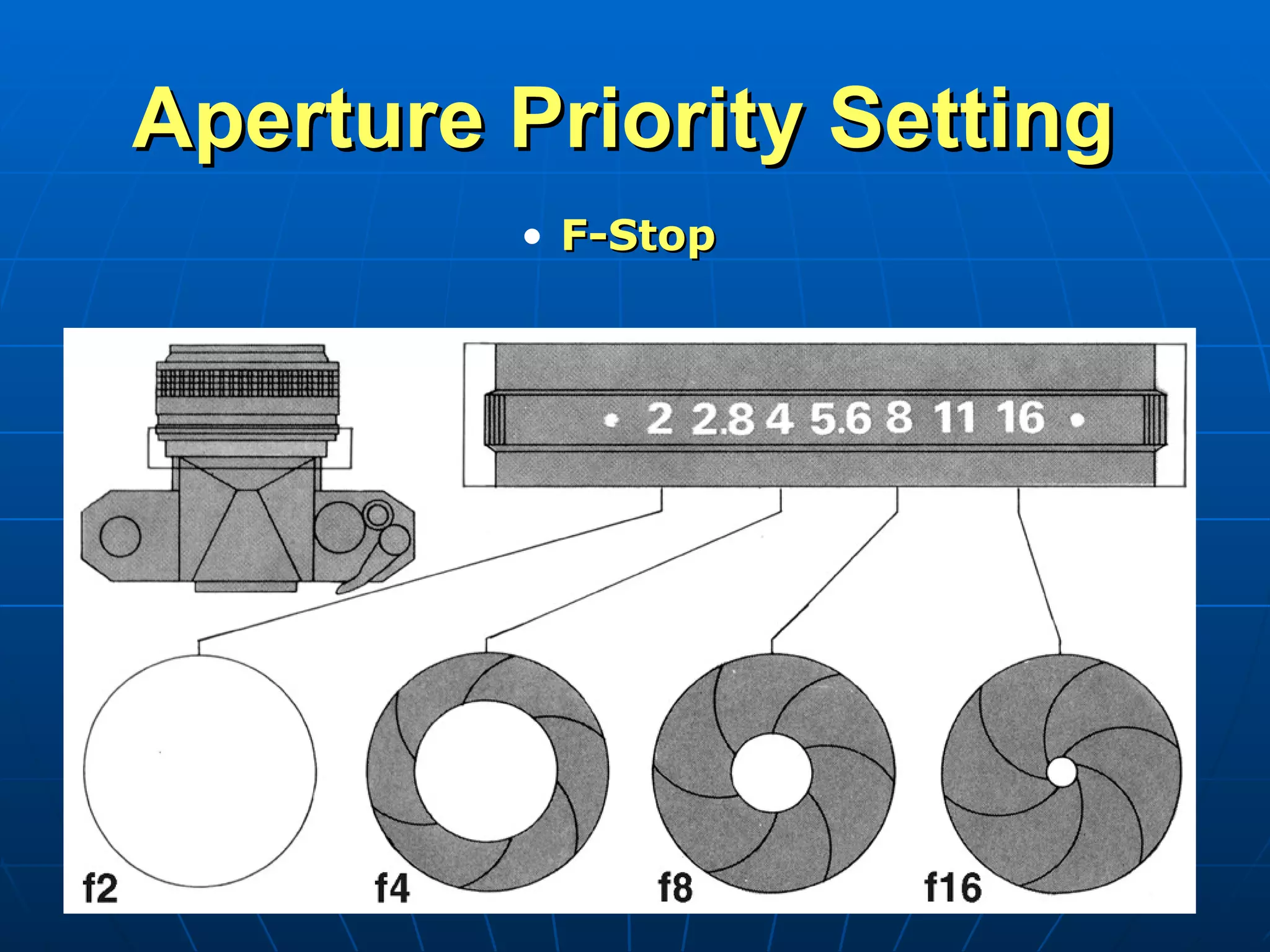 Aperture Priority Setting

• F-Stop

• 2 2.8 4 5.6 8 11 16 •

f2

f4

f8

f16