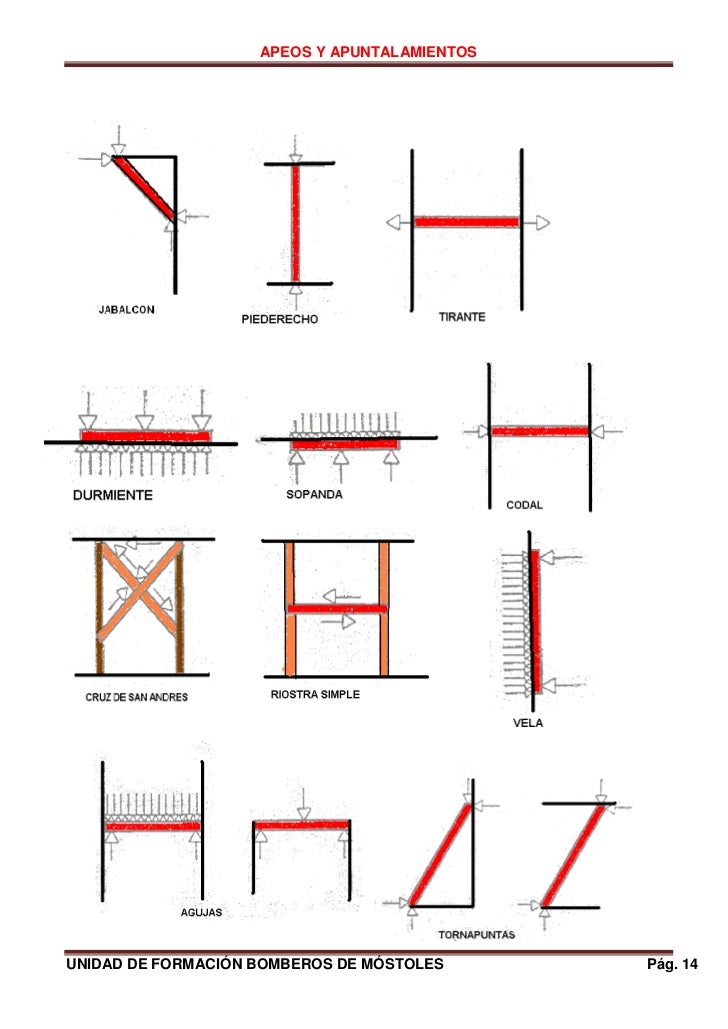 APEOS Y APUNTALAMIENTOS

JABALCON

PIEDERECHO

TIRANTE

DURMIENTE

SOPANDA

CODAL

CRUZ DE SAN ANDRES

RIOSTRA SIMPLE

VELA

AGUJAS

TORNAPUNTAS

UNIDAD DE FORMACIÓN BOMBEROS DE MÓSTOLES

Pág. 14