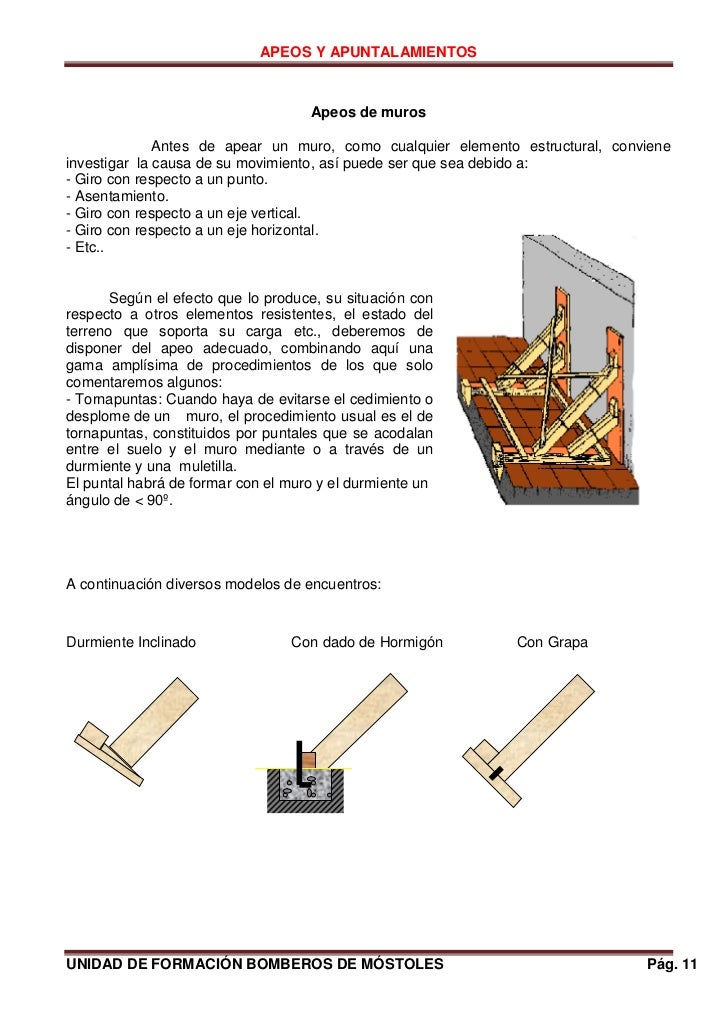 APEOS Y APUNTALAMIENTOS

Apeos de muros

Antes de apear un muro, como cualquier elemento estructural, conviene investigar la causa de su movimiento, así puede ser que sea debido a:
- Giro con respecto a un punto.
- Asentamiento.
- Giro con respecto a un eje vertical.
- Giro con respecto a un eje horizontal.
- Etc..

Según el efecto que lo produce, su situación con respecto a otros elementos resistentes, el estado del terreno que soporta su carga etc., deberemos de disponer del apeo adecuado, combinando aquí una gama amplísima de procedimientos de los que solo comentaremos algunos:
- Tornapuntas: Cuando haya de evitarse el cedimiento o desplome de un muro, el procedimiento usual es el de tornapuntas, constituidos por puntales que se acodalan entre el suelo y el muro mediante o a través de un durmiente y una muletilla.
El puntal habrá de formar con el muro y el durmiente un ángulo de < 90º.

A continuación diversos modelos de encuentros:

Durmiente Inclinado

Con dado de Hormigón

Con Grapa

UNIDAD DE FORMACIÓN BOMBEROS DE MÓSTOLES

Pág. 11