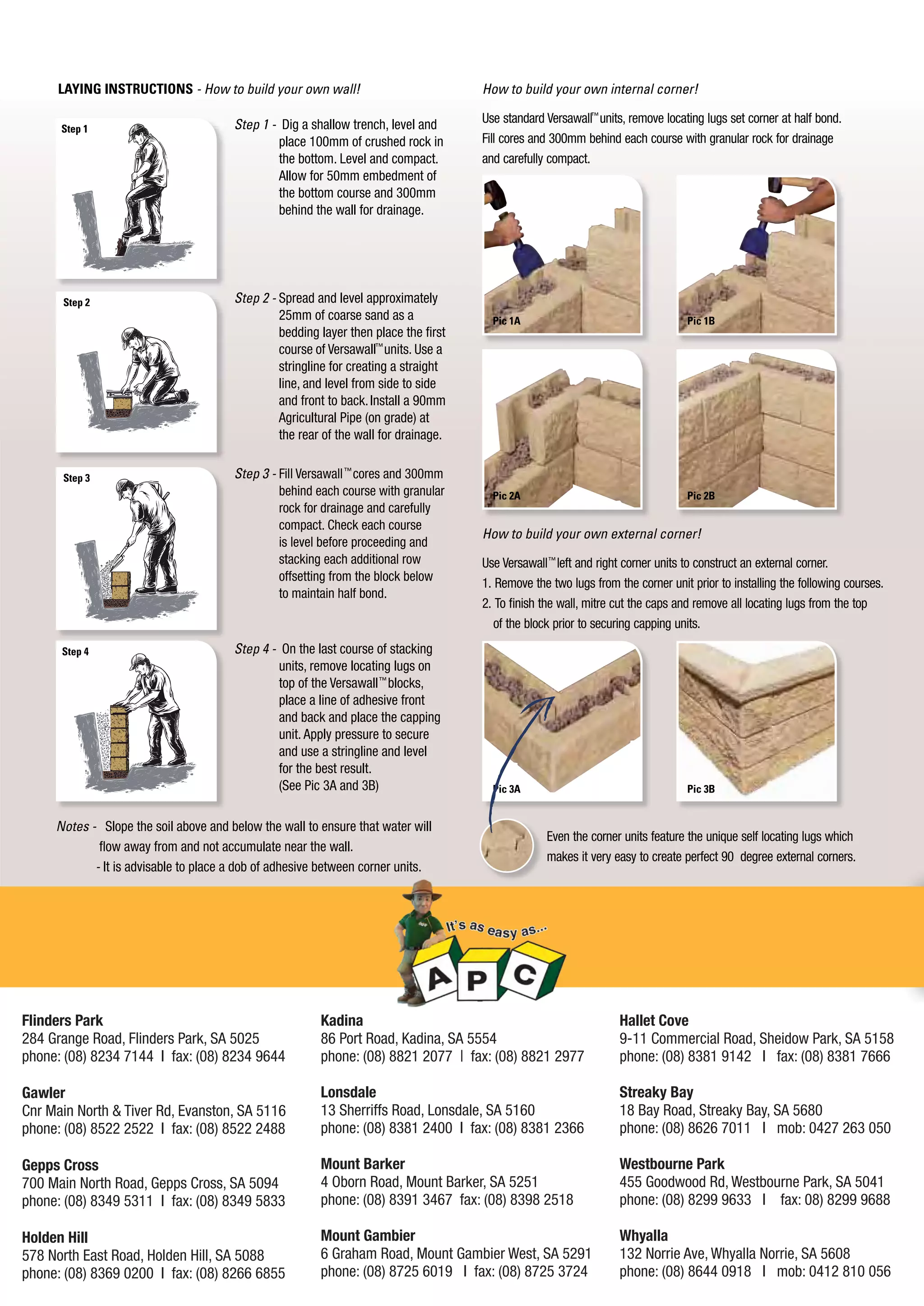 LAYING INSTRUCTIONS - How to build your own wall!

Step 1

Step 1 - Dig a shallow trench, level and place 100mm of crushed rock in the bottom. Level and compact. Allow for 50mm embedment of the bottom course and 300mm behind the wall for drainage.

Step 2

Step 2 - Spread and level approximately 25mm of coarse sand as a bedding layer then place the first course of Versawall™ units. Use a stringline for creating a straight line, and level from side to side and front to back. Install a 90mm Agricultural Pipe (on grade) at the rear of the wall for drainage.

Step 3

Step 3 - Fill Versawall™ cores and 300mm behind each course with granular rock for drainage and carefully compact. Check each course is level before proceeding and stacking each additional row offsetting from the block below to maintain half bond.

Step 4

Step 4 - On the last course of stacking units, remove locating lugs on top of the Versawall™ blocks, place a line of adhesive front and back and place the capping unit. Apply pressure to secure and use a stringline and level for the best result. (See Pic 3A and 3B)

Notes - Slope the soil above and below the wall to ensure that water will flow away from and not accumulate near the wall.
- It is advisable to place a dob of adhesive between corner units.

How to build your own internal corner!

Use standard Versawall™ units, remove locating lugs set corner at half bond. Fill cores and 300mm behind each course with granular rock for drainage and carefully compact.

Pic 1A

Pic 1B

Pic 2A

Pic 2B

How to build your own external corner!

Use Versawall™ left and right corner units to construct an external corner.
1. Remove the two lugs from the corner unit prior to installing the following courses.
2. To finish the wall, mitre cut the caps and remove all locating lugs from the top of the block prior to securing capping units.

Pic 3A

Pic 3B

Even the corner units feature the unique self locating lugs which makes it very easy to create perfect 90 degree external corners.

It's as easy as...
A P C

Flinders Park
284 Grange Road, Flinders Park, SA 5025
phone: (08) 8234 7144 I fax: (08) 8234 9644

Gawler
Cnr Main North & Tiver Rd, Evanston, SA 5116
phone: (08) 8522 2522 I fax: (08) 8522 2488

Gepps Cross
700 Main North Road, Gepps Cross, SA 5094
phone: (08) 8349 5311 I fax: (08) 8349 5833

Holden Hill
578 North East Road, Holden Hill, SA 5088
phone: (08) 8369 0200 I fax: (08) 8266 6855

Kadina
86 Port Road, Kadina, SA 5554
phone: (08) 8821 2077 I fax: (08) 8821 2977

Lonsdale
13 Sherriffs Road, Lonsdale, SA 5160
phone: (08) 8381 2400 I fax: (08) 8381 2366

Mount Barker
4 Oborn Road, Mount Barker, SA 5251
phone: (08) 8391 3467 fax: (08) 8398 2518

Mount Gambier
6 Graham Road, Mount Gambier West, SA 5291
phone: (08) 8725 6019 I fax: (08) 8725 3724

Hallet Cove
9-11 Commercial Road, Sheidow Park, SA 5158
phone: (08) 8381 9142 I fax: (08) 8381 7666

Streaky Bay
18 Bay Road, Streaky Bay, SA 5680
phone: (08) 8626 7011 I mob: 0427 263 050

Westbourne Park
455 Goodwood Rd, Westbourne Park, SA 5041
phone: (08) 8299 9633 I fax: 08) 8299 9688

Whyalla
132 Norrie Ave, Whyalla Norrie, SA 5608
phone: (08) 8644 0918 I mob: 0412 810 056