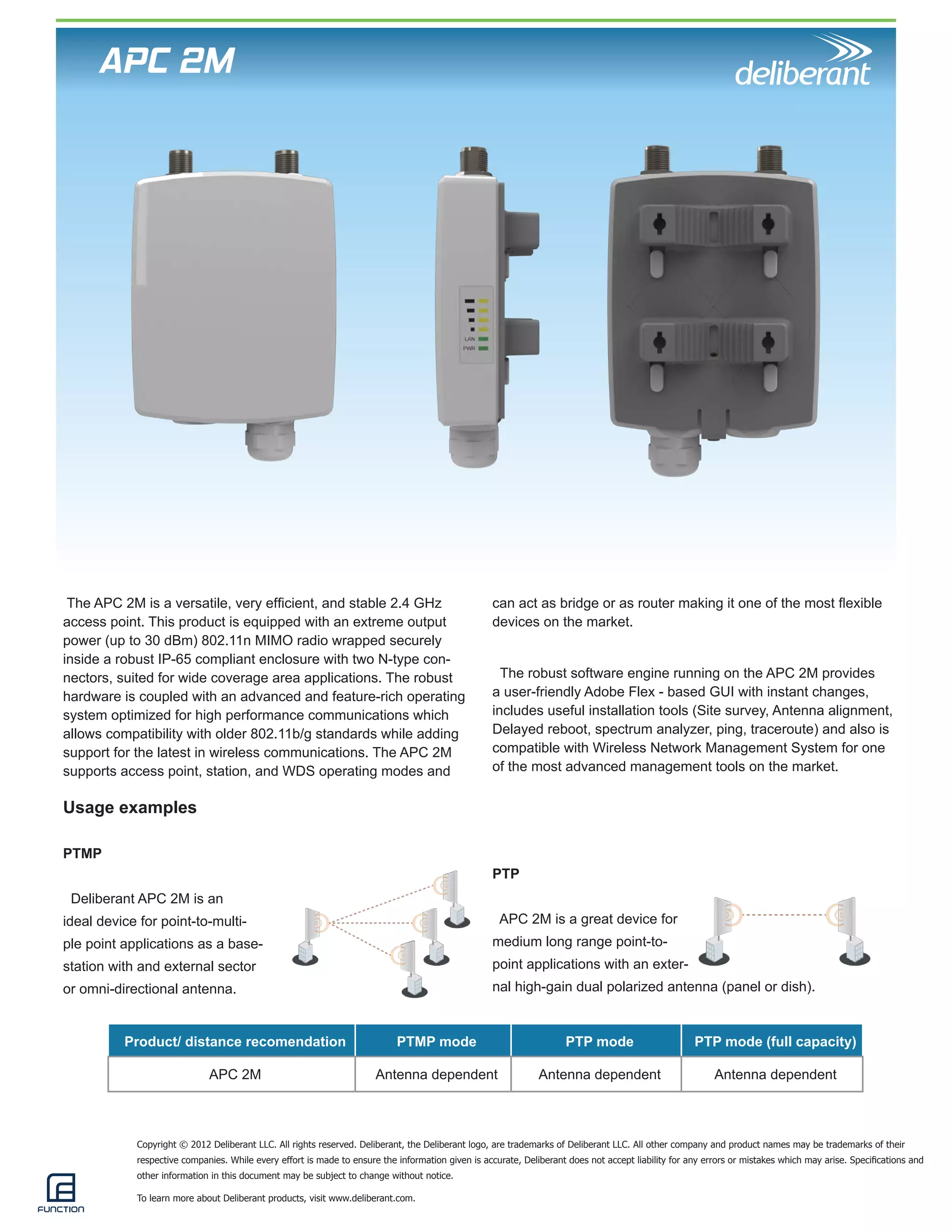 APC 2M

deliberant

LAN
PWR

The APC 2M is a versatile, very efficient, and stable 2.4 GHz access point. This product is equipped with an extreme output power (up to 30 dBm) 802.11n MIMO radio wrapped securely inside a robust IP-65 compliant enclosure with two N-type connectors, suited for wide coverage area applications. The robust hardware is coupled with an advanced and feature-rich operating system optimized for high performance communications which allows compatibility with older 802.11b/g standards while adding support for the latest in wireless communications. The APC 2M supports access point, station, and WDS operating modes and can act as bridge or as router making it one of the most flexible devices on the market.

The robust software engine running on the APC 2M provides a user-friendly Adobe Flex - based GUI with instant changes, includes useful installation tools (Site survey, Antenna alignment, Delayed reboot, spectrum analyzer, ping, traceroute) and also is compatible with Wireless Network Management System for one of the most advanced management tools on the market.

Usage examples

PTMP

Deliberant APC 2M is an ideal device for point-to-multiple point applications as a base-station with and external sector or omni-directional antenna.

PTP

APC 2M is a great device for medium long range point-to-point applications with an external high-gain dual polarized antenna (panel or dish).

| Product/ distance recomendation | PTMP mode | PTP mode | PTP mode (full capacity) |
|---|---|---|---|
| APC 2M | Antenna dependent | Antenna dependent | Antenna dependent |

Copyright © 2012 Deliberant LLC. All rights reserved. Deliberant, the Deliberant logo, are trademarks of Deliberant LLC. All other company and product names may be trademarks of their respective companies. While every effort is made to ensure the information given is accurate, Deliberant does not accept liability for any errors or mistakes which may arise. Specifications and other information in this document may be subject to change without notice.

To learn more about Deliberant products, visit www.deliberant.com.

FUNCTION