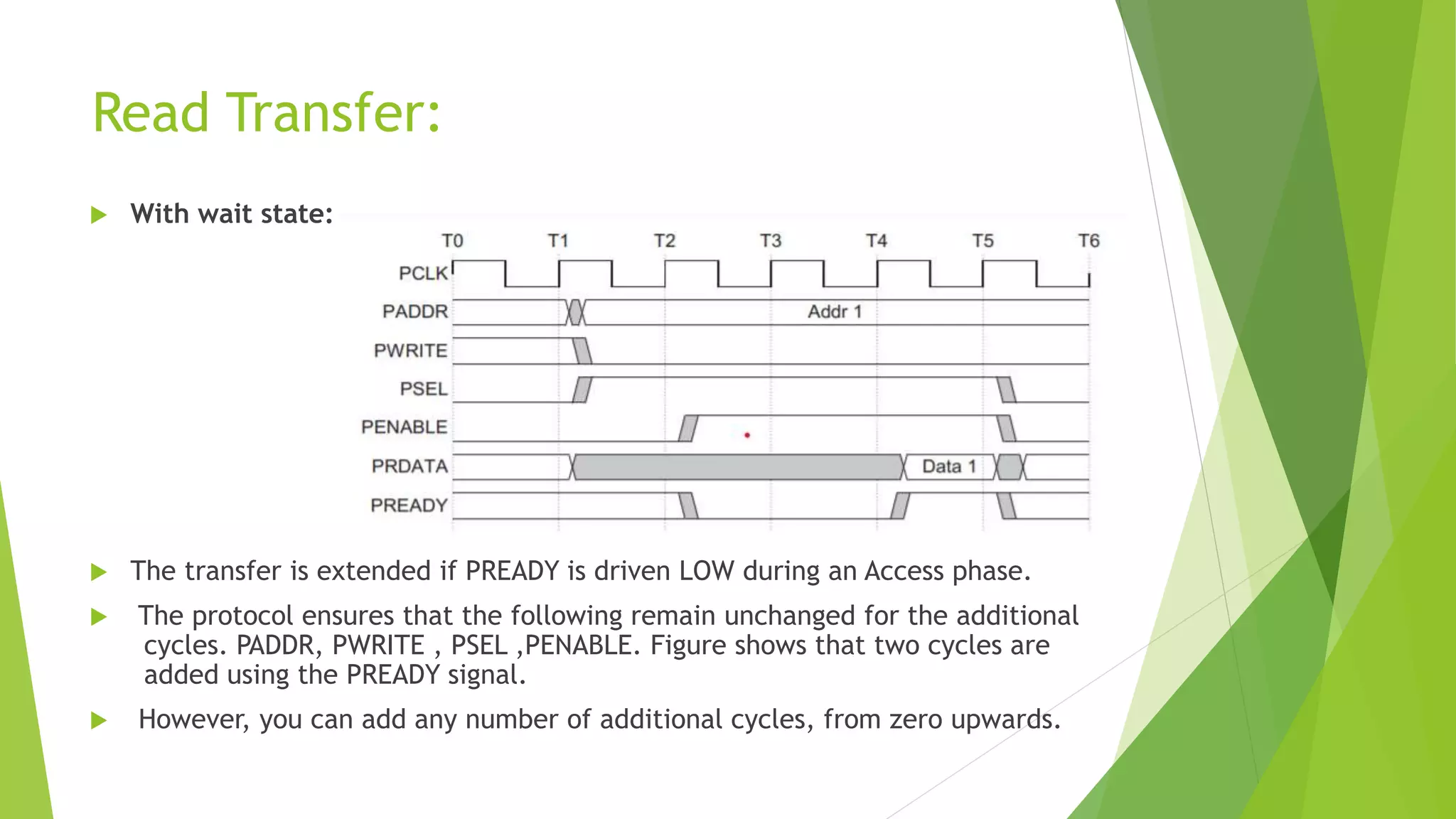 Read Transfer:

With wait state:

T0 T1 T2 T3 T4 T5 T6

PCLK

PADDR

Addr 1

PWRITE

PSEL

PENABLE

PRDATA

Data 1

PREADY

The transfer is extended if PREADY is driven LOW during an Access phase.

The protocol ensures that the following remain unchanged for the additional cycles. PADDR, PWRITE , PSEL ,PENABLE. Figure shows that two cycles are added using the PREADY signal.

However, you can add any number of additional cycles, from zero upwards.