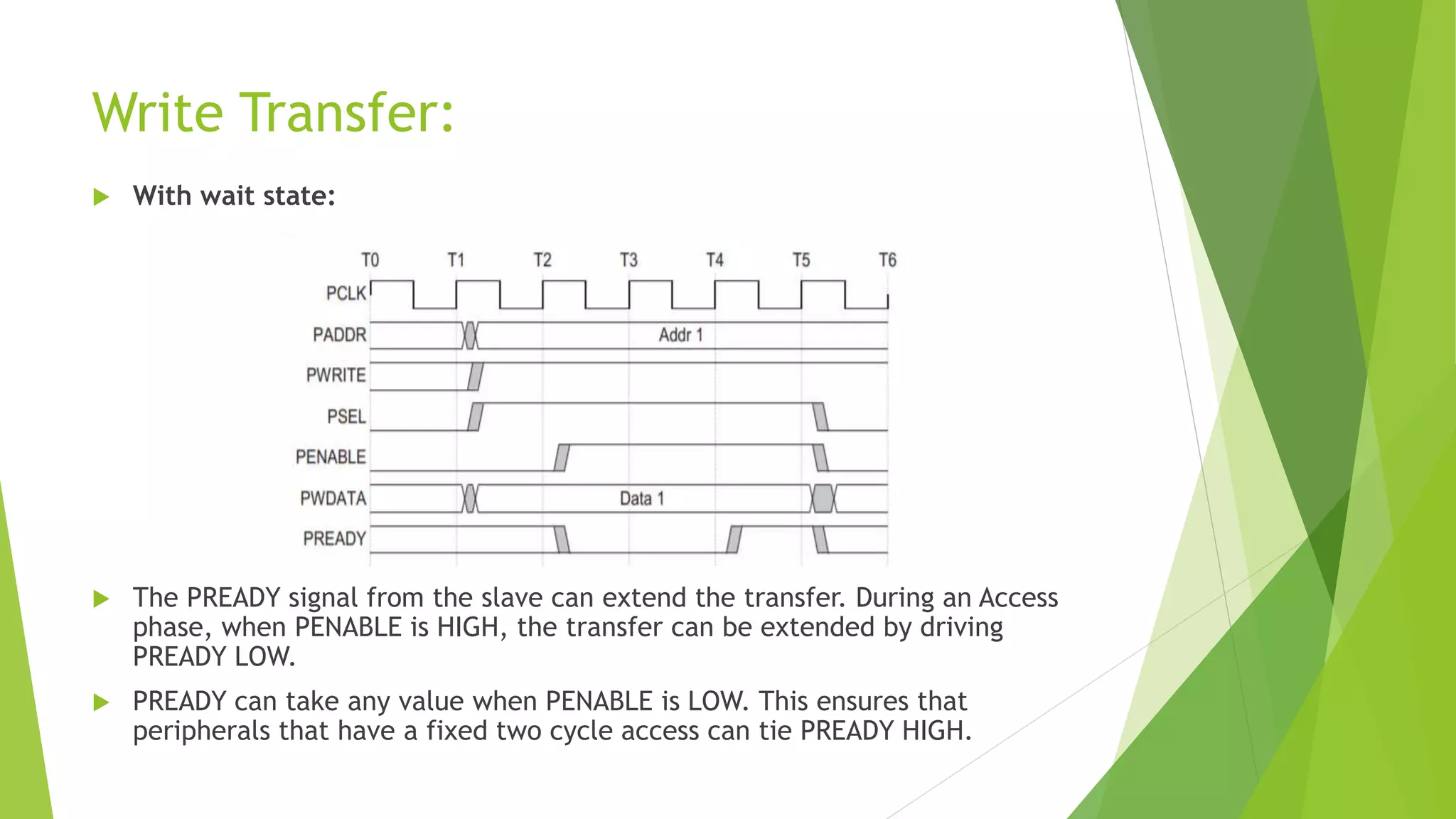 Write Transfer:

With wait state:

T0 T1 T2 T3 T4 T5 T6

PCLK

PADDR Addr 1

PWRITE

PSEL

PENABLE

PWDATA Data 1

PREADY

The PREADY signal from the slave can extend the transfer. During an Access phase, when PENABLE is HIGH, the transfer can be extended by driving PREADY LOW.

PREADY can take any value when PENABLE is LOW. This ensures that peripherals that have a fixed two cycle access can tie PREADY HIGH.