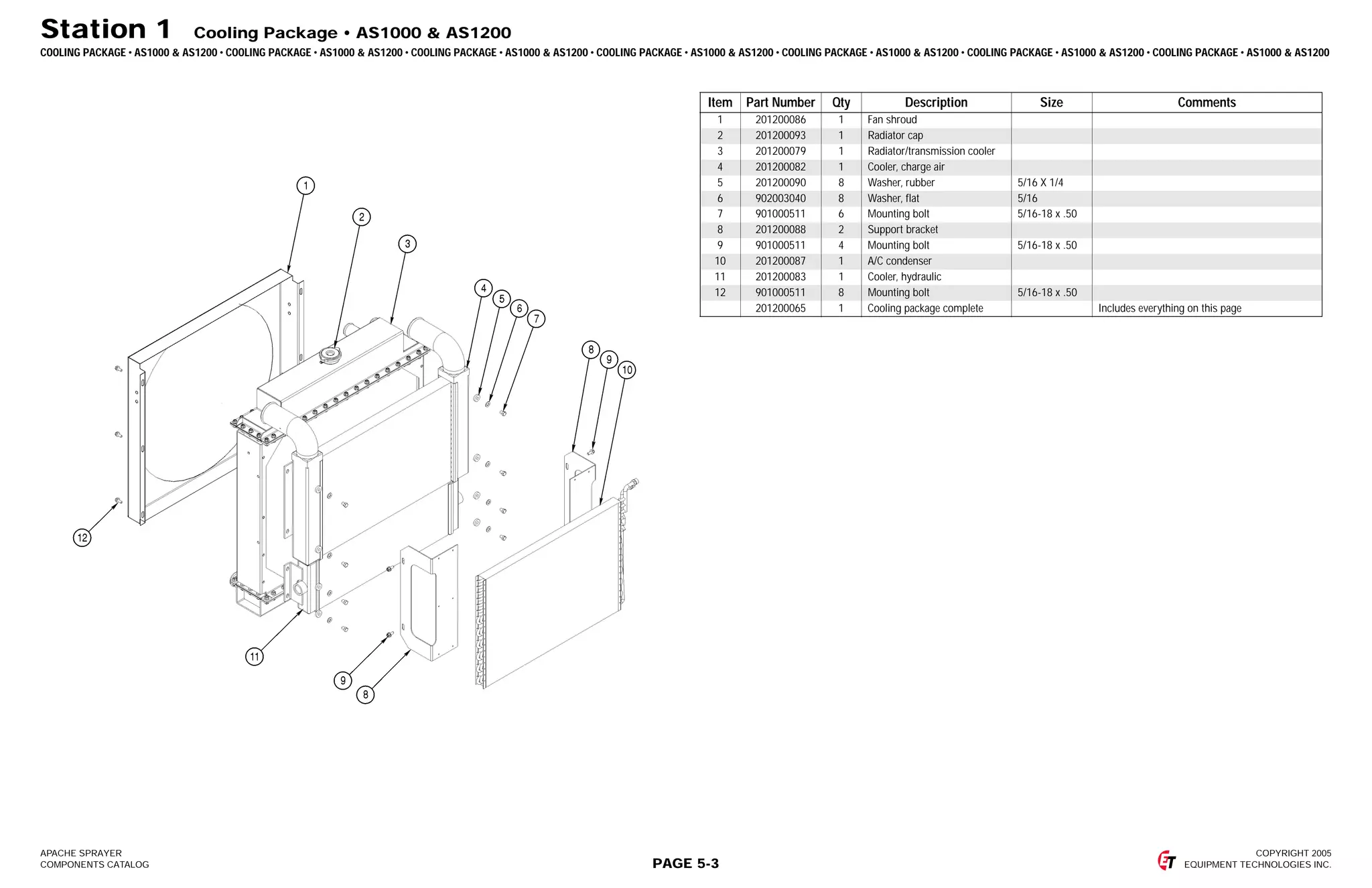 Station 1 Cooling Package • AS1000 & AS1200

COOLING PACKAGE • AS1000 & AS1200 • COOLING PACKAGE • AS1000 & AS1200 • COOLING PACKAGE • AS1000 & AS1200 • COOLING PACKAGE • AS1000 & AS1200 • COOLING PACKAGE • AS1000 & AS1200 • COOLING PACKAGE • AS1000 & AS1200 • COOLING PACKAGE • AS1000 & AS1200

1
2
3
4
5
6
7
8
9
10
12
11
9
8

| Item | Part Number | Qty | Description | Size | Comments |
|---|---|---|---|---|---|
| 1 | 201200086 | 1 | Fan shroud | | |
| 2 | 201200093 | 1 | Radiator cap | | |
| 3 | 201200079 | 1 | Radiator/transmission cooler | | |
| 4 | 201200082 | 1 | Cooler, charge air | | |
| 5 | 201200090 | 8 | Washer, rubber | 5/16 X 1/4 | |
| 6 | 902003040 | 8 | Washer, flat | 5/16 | |
| 7 | 901000511 | 6 | Mounting bolt | 5/16-18 x .50 | |
| 8 | 201200088 | 2 | Support bracket | | |
| 9 | 901000511 | 4 | Mounting bolt | 5/16-18 x .50 | |
| 10 | 201200087 | 1 | A/C condenser | | |
| 11 | 201200083 | 1 | Cooler, hydraulic | | |
| 12 | 901000511 | 8 | Mounting bolt | 5/16-18 x .50 | |
| | 201200065 | 1 | Cooling package complete | | Includes everything on this page |

APACHE SPRAYER
COMPONENTS CATALOG

PAGE 5-3

ET
COPYRIGHT 2005
EQUIPMENT TECHNOLOGIES INC.