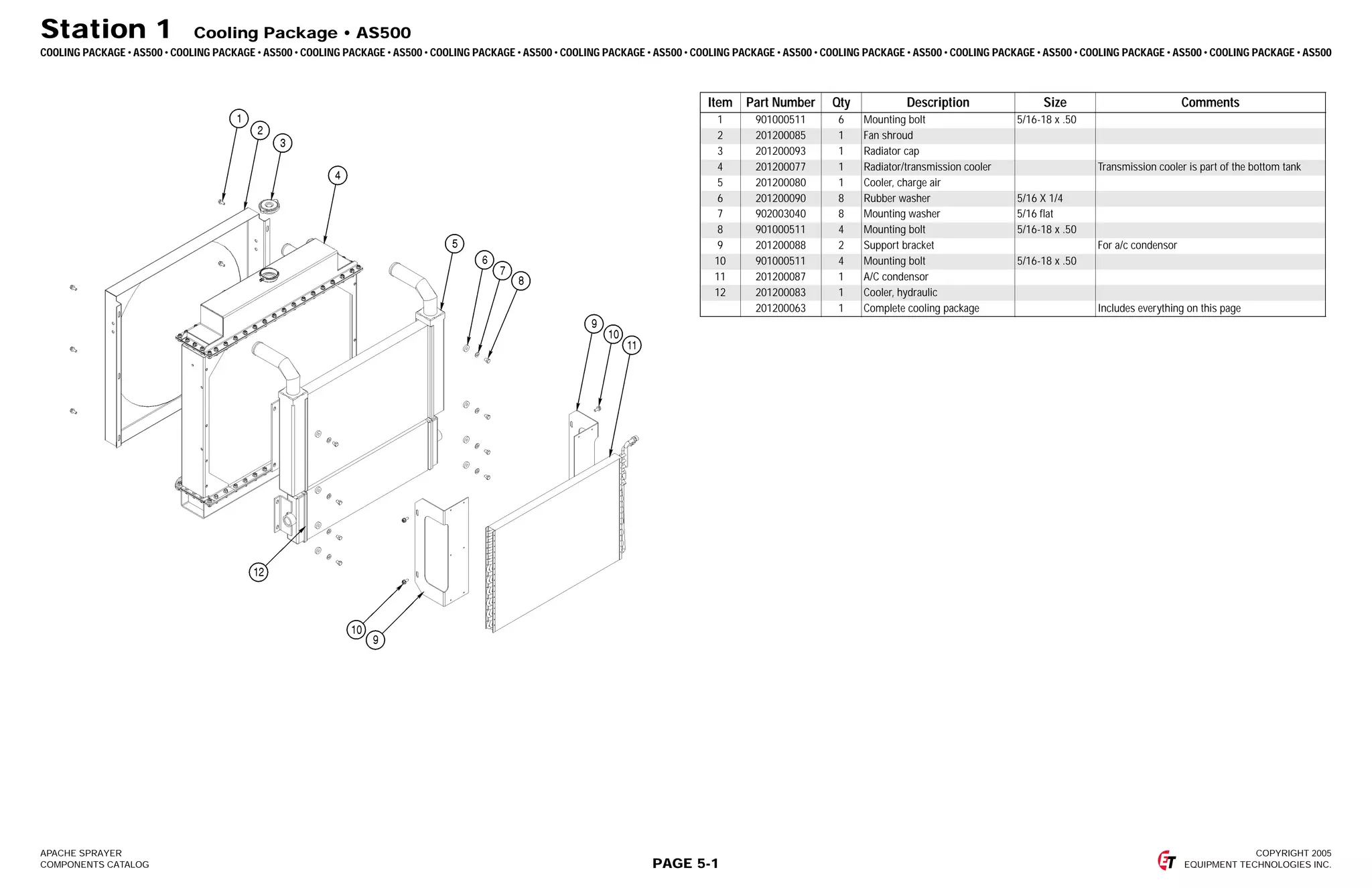 Station 1 Cooling Package • AS500

COOLING PACKAGE • AS500 • COOLING PACKAGE • AS500 • COOLING PACKAGE • AS500 • COOLING PACKAGE • AS500 • COOLING PACKAGE • AS500 • COOLING PACKAGE • AS500 • COOLING PACKAGE • AS500 • COOLING PACKAGE • AS500 • COOLING PACKAGE • AS500 • COOLING PACKAGE • AS500

1 2 3 4 5 6 7 8 9 10 11 12 10 9

| Item | Part Number | Qty | Description | Size | Comments |
|---|---|---|---|---|---|
| 1 | 901000511 | 6 | Mounting bolt | 5/16-18 x .50 | |
| 2 | 201200085 | 1 | Fan shroud | | |
| 3 | 201200093 | 1 | Radiator cap | | |
| 4 | 201200077 | 1 | Radiator/transmission cooler | | Transmission cooler is part of the bottom tank |
| 5 | 201200080 | 1 | Cooler, charge air | | |
| 6 | 201200090 | 8 | Rubber washer | 5/16 X 1/4 | |
| 7 | 902003040 | 8 | Mounting washer | 5/16 flat | |
| 8 | 901000511 | 4 | Mounting bolt | 5/16-18 x .50 | |
| 9 | 201200088 | 2 | Support bracket | | For a/c condensor |
| 10 | 901000511 | 4 | Mounting bolt | 5/16-18 x .50 | |
| 11 | 201200087 | 1 | A/C condensor | | |
| 12 | 201200083 | 1 | Cooler, hydraulic | | |
| | 201200063 | 1 | Complete cooling package | | Includes everything on this page |

APACHE SPRAYER
COMPONENTS CATALOG

PAGE 5-1

ET COPYRIGHT 2005
EQUIPMENT TECHNOLOGIES INC.