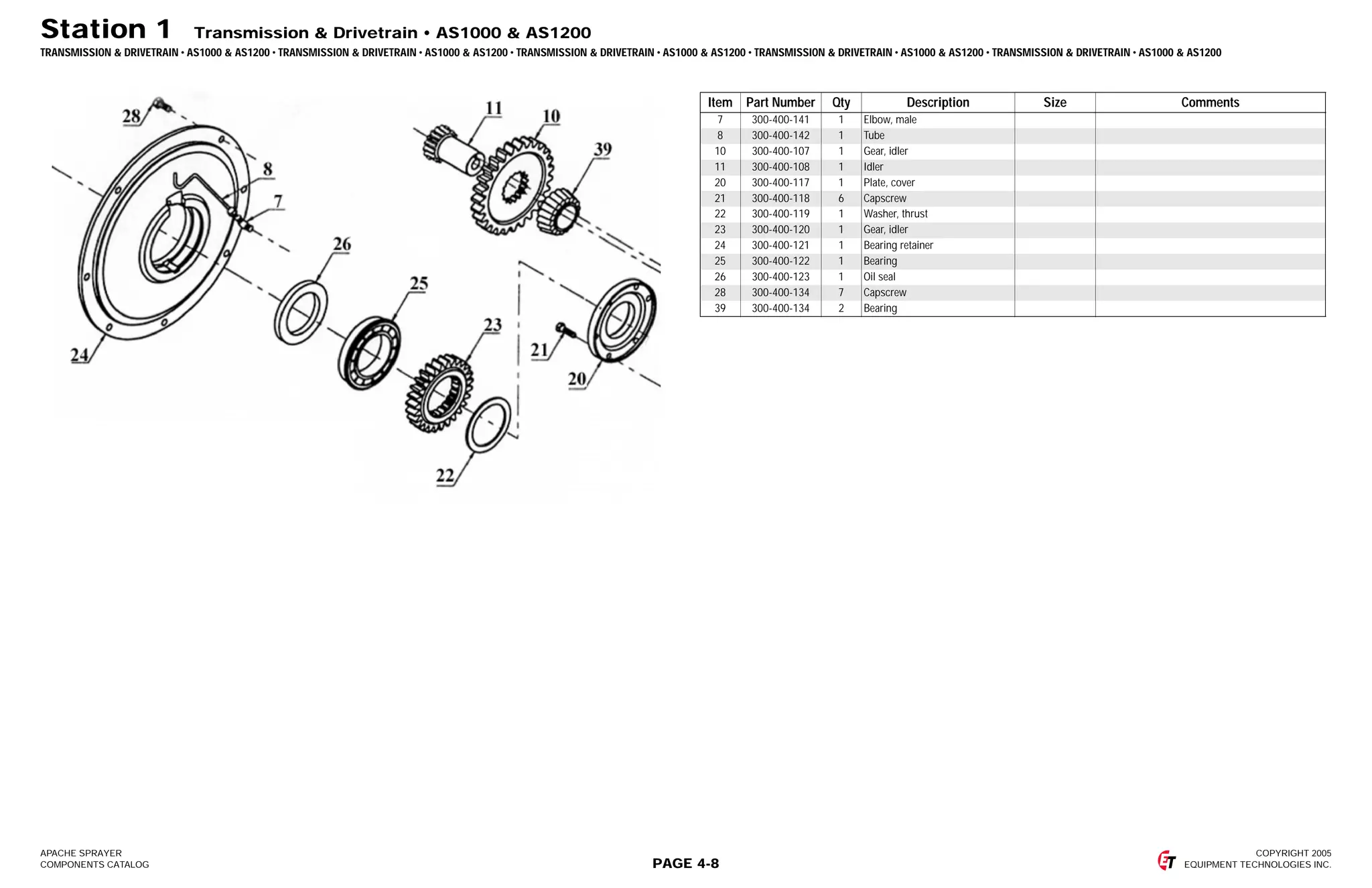 Station 1 Transmission & Drivetrain • AS1000 & AS1200

TRANSMISSION & DRIVETRAIN • AS1000 & AS1200 • TRANSMISSION & DRIVETRAIN • AS1000 & AS1200 • TRANSMISSION & DRIVETRAIN • AS1000 & AS1200 • TRANSMISSION & DRIVETRAIN • AS1000 & AS1200 • TRANSMISSION & DRIVETRAIN • AS1000 & AS1200

28 11 10 39 8 7 26 25 23 21 20 24 22

| Item | Part Number | Qty | Description | Size | Comments |
|---|---|---|---|---|---|
| 7 | 300-400-141 | 1 | Elbow, male | | |
| 8 | 300-400-142 | 1 | Tube | | |
| 10 | 300-400-107 | 1 | Gear, idler | | |
| 11 | 300-400-108 | 1 | Idler | | |
| 20 | 300-400-117 | 1 | Plate, cover | | |
| 21 | 300-400-118 | 6 | Capscrew | | |
| 22 | 300-400-119 | 1 | Washer, thrust | | |
| 23 | 300-400-120 | 1 | Gear, idler | | |
| 24 | 300-400-121 | 1 | Bearing retainer | | |
| 25 | 300-400-122 | 1 | Bearing | | |
| 26 | 300-400-123 | 1 | Oil seal | | |
| 28 | 300-400-134 | 7 | Capscrew | | |
| 39 | 300-400-134 | 2 | Bearing | | |

APACHE SPRAYER
COMPONENTS CATALOG

PAGE 4-8

ET

COPYRIGHT 2005
EQUIPMENT TECHNOLOGIES INC.