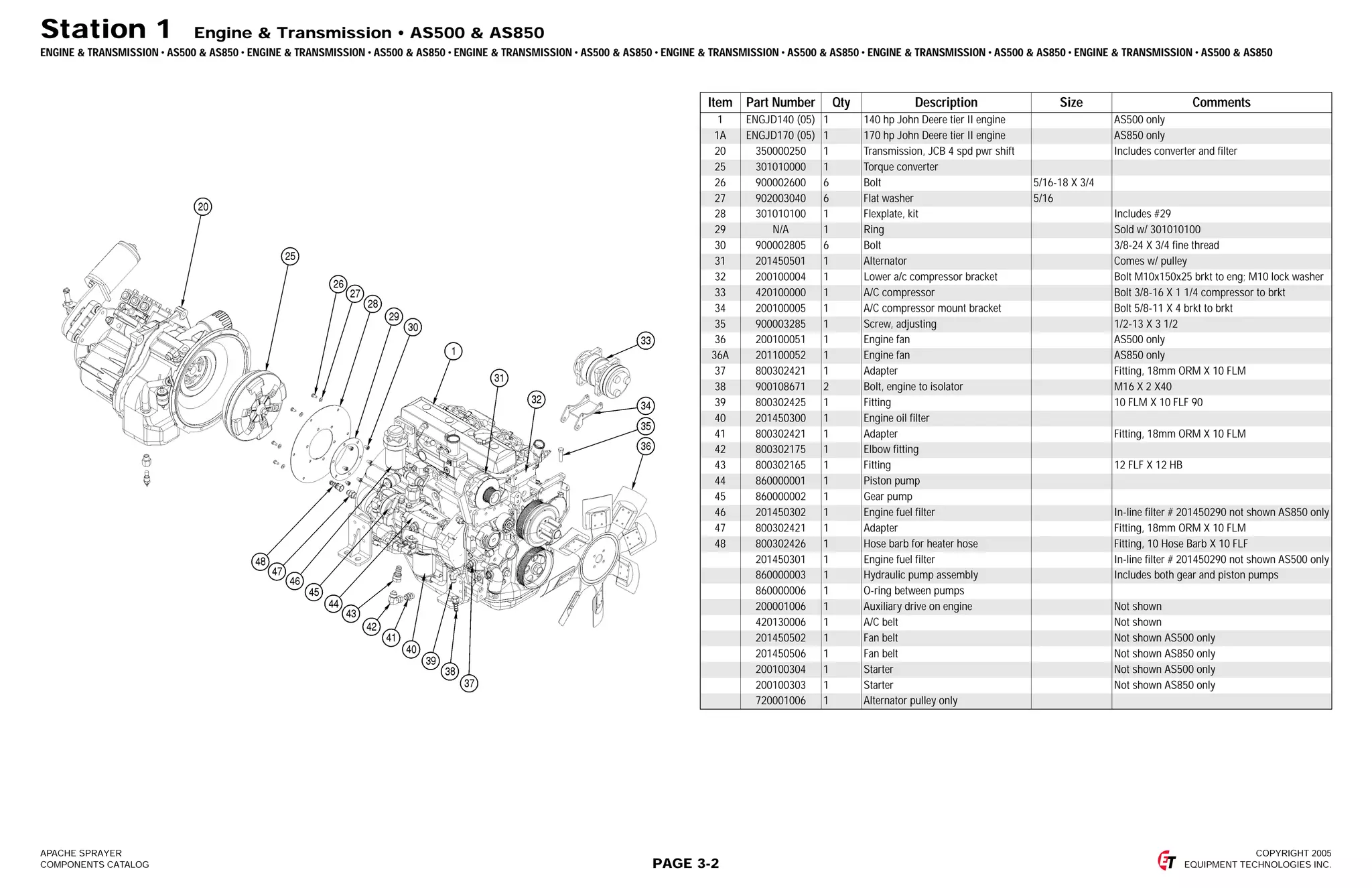 Station 1 Engine & Transmission • AS500 & AS850

ENGINE & TRANSMISSION • AS500 & AS850 • ENGINE & TRANSMISSION • AS500 & AS850 • ENGINE & TRANSMISSION • AS500 & AS850 • ENGINE & TRANSMISSION • AS500 & AS850 • ENGINE & TRANSMISSION • AS500 & AS850 • ENGINE & TRANSMISSION • AS500 & AS850

20
25
26
27
28
29
30
1
31
32
33
34
35
36
48
47
46
45
44
43
42
41
40
39
38
37

| Item | Part Number | Qty | Description | Size | Comments |
|---|---|---|---|---|---|
| 1 | ENGJD140 (05) | 1 | 140 hp John Deere tier II engine | | AS500 only |
| 1A | ENGJD170 (05) | 1 | 170 hp John Deere tier II engine | | AS850 only |
| 20 | 350000250 | 1 | Transmission, JCB 4 spd pwr shift | | Includes converter and filter |
| 25 | 301010000 | 1 | Torque converter | | |
| 26 | 900002600 | 6 | Bolt | 5/16-18 X 3/4 | |
| 27 | 902003040 | 6 | Flat washer | 5/16 | |
| 28 | 301010100 | 1 | Flexplate, kit | | Includes #29 |
| 29 | N/A | 1 | Ring | | Sold w/ 301010100 |
| 30 | 900002805 | 6 | Bolt | | 3/8-24 X 3/4 fine thread |
| 31 | 201450501 | 1 | Alternator | | Comes w/ pulley |
| 32 | 200100004 | 1 | Lower a/c compressor bracket | | Bolt M10x150x25 brkt to eng; M10 lock washer |
| 33 | 420100000 | 1 | A/C compressor | | Bolt 3/8-16 X 1 1/4 compressor to brkt |
| 34 | 200100005 | 1 | A/C compressor mount bracket | | Bolt 5/8-11 X 4 brkt to brkt |
| 35 | 900003285 | 1 | Screw, adjusting | | 1/2-13 X 3 1/2 |
| 36 | 200100051 | 1 | Engine fan | | AS500 only |
| 36A | 201100052 | 1 | Engine fan | | AS850 only |
| 37 | 800302421 | 1 | Adapter | | Fitting, 18mm ORM X 10 FLM |
| 38 | 900108671 | 2 | Bolt, engine to isolator | | M16 X 2 X40 |
| 39 | 800302425 | 1 | Fitting | | 10 FLM X 10 FLF 90 |
| 40 | 201450300 | 1 | Engine oil filter | | |
| 41 | 800302421 | 1 | Adapter | | Fitting, 18mm ORM X 10 FLM |
| 42 | 800302175 | 1 | Elbow fitting | | |
| 43 | 800302165 | 1 | Fitting | | 12 FLF X 12 HB |
| 44 | 860000001 | 1 | Piston pump | | |
| 45 | 860000002 | 1 | Gear pump | | |
| 46 | 201450302 | 1 | Engine fuel filter | | In-line filter # 201450290 not shown AS850 only |
| 47 | 800302421 | 1 | Adapter | | Fitting, 18mm ORM X 10 FLM |
| 48 | 800302426 | 1 | Hose barb for heater hose | | Fitting, 10 Hose Barb X 10 FLF |
| | 201450301 | 1 | Engine fuel filter | | In-line filter # 201450290 not shown AS500 only |
| | 860000003 | 1 | Hydraulic pump assembly | | Includes both gear and piston pumps |
| | 860000006 | 1 | O-ring between pumps | | |
| | 200001006 | 1 | Auxiliary drive on engine | | Not shown |
| | 420130006 | 1 | A/C belt | | Not shown |
| | 201450502 | 1 | Fan belt | | Not shown AS500 only |
| | 201450506 | 1 | Fan belt | | Not shown AS850 only |
| | 200100304 | 1 | Starter | | Not shown AS500 only |
| | 200100303 | 1 | Starter | | Not shown AS850 only |
| | 720001006 | 1 | Alternator pulley only | | |

APACHE SPRAYER
COMPONENTS CATALOG

PAGE 3-2

ET
COPYRIGHT 2005
EQUIPMENT TECHNOLOGIES INC.