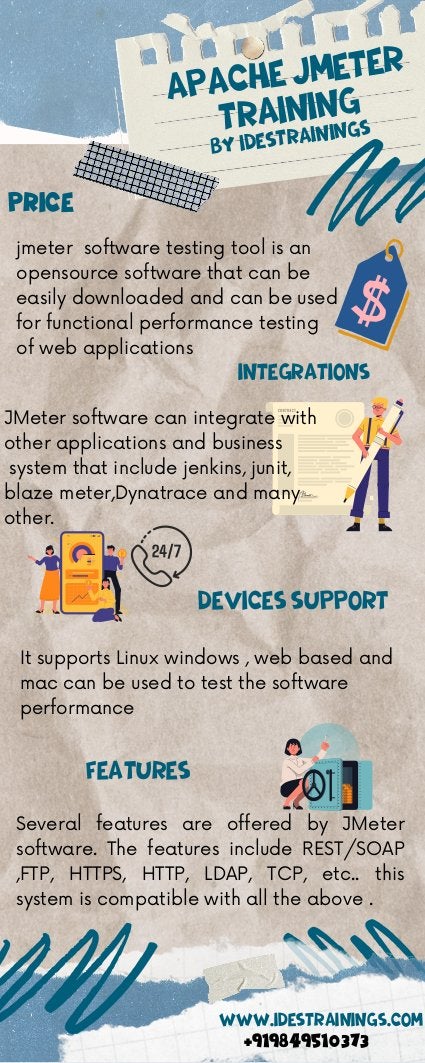 APACHE JMETER TRAINING BY IDESTRAININGS

PRICE

jmeter software testing tool is an opensource software that can be easily downloaded and can be used for functional performance testing of web applications

$

INTEGRATIONS

JMeter software can integrate with other applications and business system that include jenkins, junit, blaze meter,Dynatrace and many other.

24/7

DEVICES SUPPORT

It supports Linux windows , web based and mac can be used to test the software performance

FEATURES

Several features are offered by JMeter software. The features include REST/SOAP ,FTP, HTTPS, HTTP, LDAP, TCP, etc.. this system is compatible with all the above .

WWW.IDESTRAININGS.COM
+919849510373