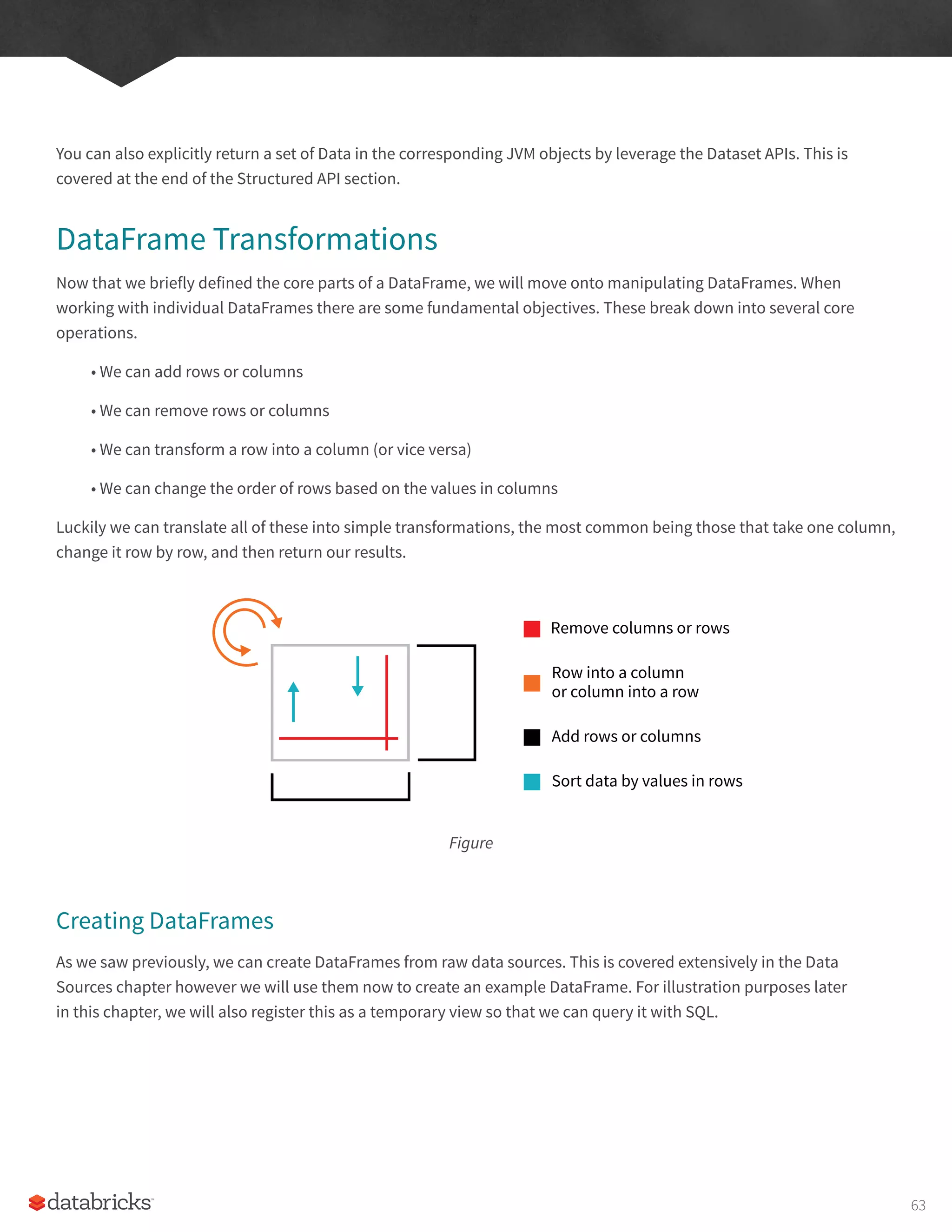 You can also explicitly return a set of Data in the corresponding JVM objects by leverage the Dataset APIs. This is covered at the end of the Structured API section.

DataFrame Transformations

Now that we briefly defined the core parts of a DataFrame, we will move onto manipulating DataFrames. When working with individual DataFrames there are some fundamental objectives. These break down into several core operations.

• We can add rows or columns

• We can remove rows or columns

• We can transform a row into a column (or vice versa)

• We can change the order of rows based on the values in columns

Luckily we can translate all of these into simple transformations, the most common being those that take one column, change it row by row, and then return our results.

Remove columns or rows

Row into a column or column into a row

Add rows or columns

Sort data by values in rows

Figure

Creating DataFrames

As we saw previously, we can create DataFrames from raw data sources. This is covered extensively in the Data Sources chapter however we will use them now to create an example DataFrame. For illustration purposes later in this chapter, we will also register this as a temporary view so that we can query it with SQL.

databricks

63