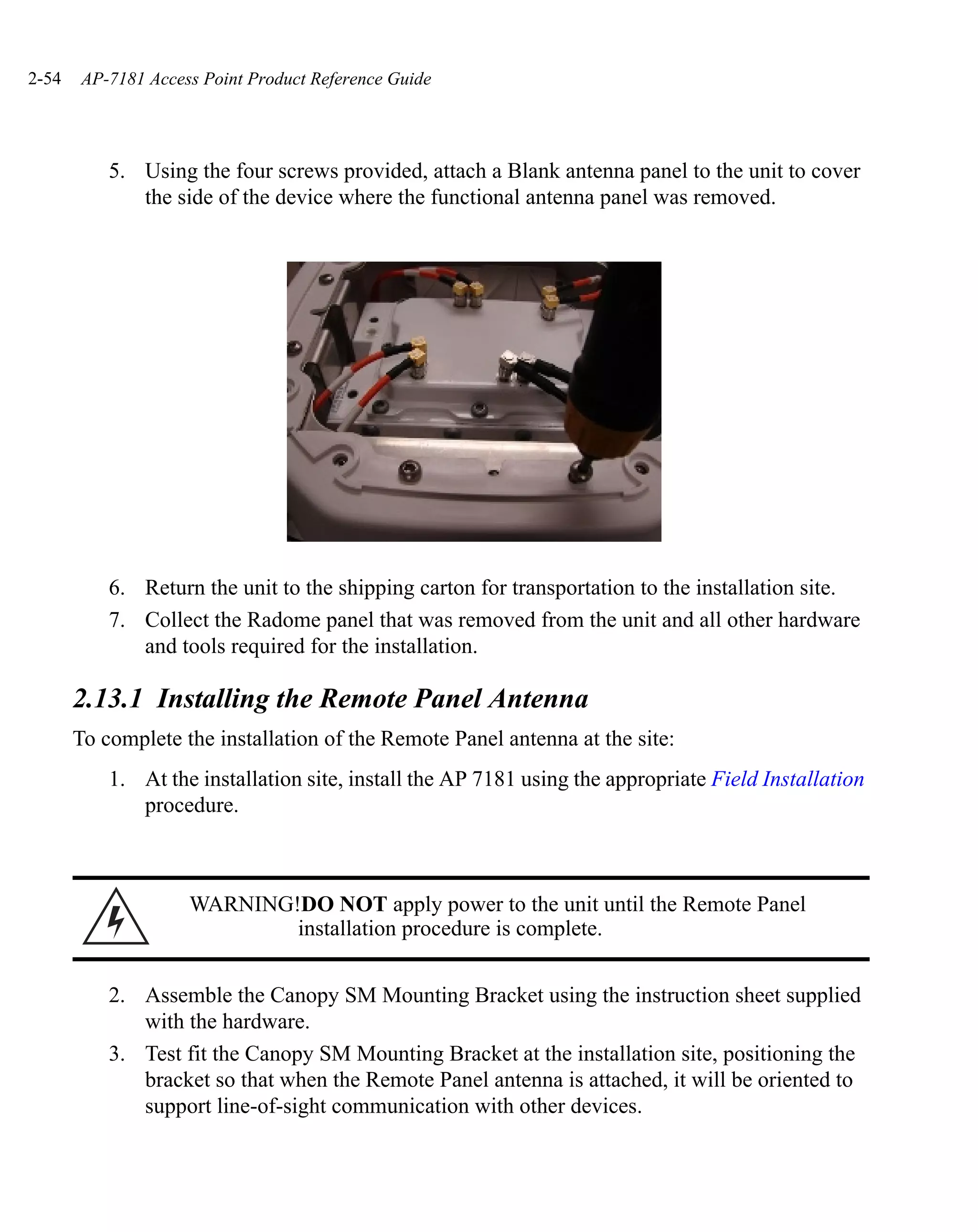 2-54 AP-7181 Access Point Product Reference Guide

5. Using the four screws provided, attach a Blank antenna panel to the unit to cover the side of the device where the functional antenna panel was removed.

6. Return the unit to the shipping carton for transportation to the installation site.

7. Collect the Radome panel that was removed from the unit and all other hardware and tools required for the installation.

2.13.1 Installing the Remote Panel Antenna

To complete the installation of the Remote Panel antenna at the site:

1. At the installation site, install the AP 7181 using the appropriate Field Installation procedure.

WARNING!DO NOT apply power to the unit until the Remote Panel installation procedure is complete.

2. Assemble the Canopy SM Mounting Bracket using the instruction sheet supplied with the hardware.

3. Test fit the Canopy SM Mounting Bracket at the installation site, positioning the bracket so that when the Remote Panel antenna is attached, it will be oriented to support line-of-sight communication with other devices.