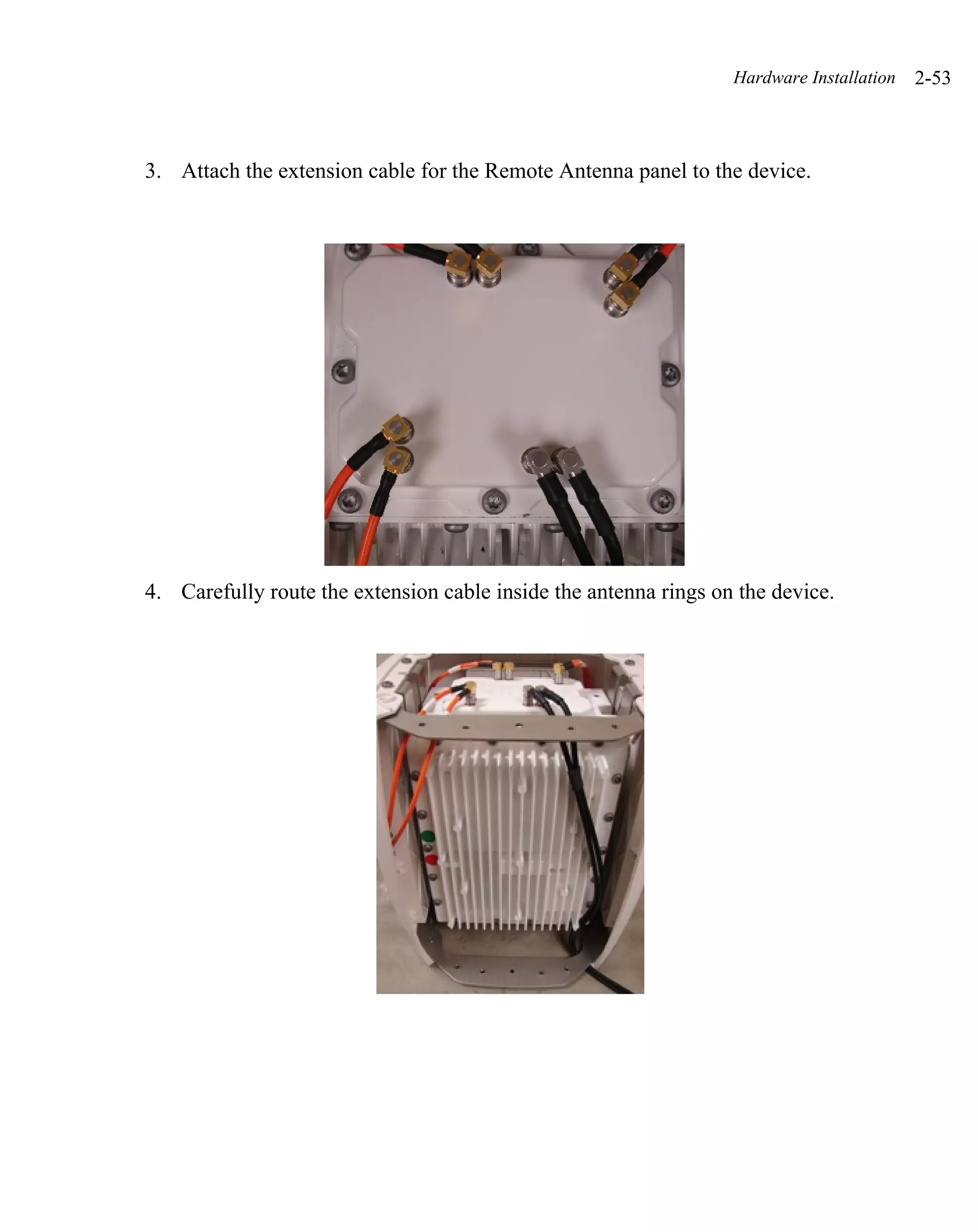 Hardware Installation 2-53

3. Attach the extension cable for the Remote Antenna panel to the device.

4. Carefully route the extension cable inside the antenna rings on the device.