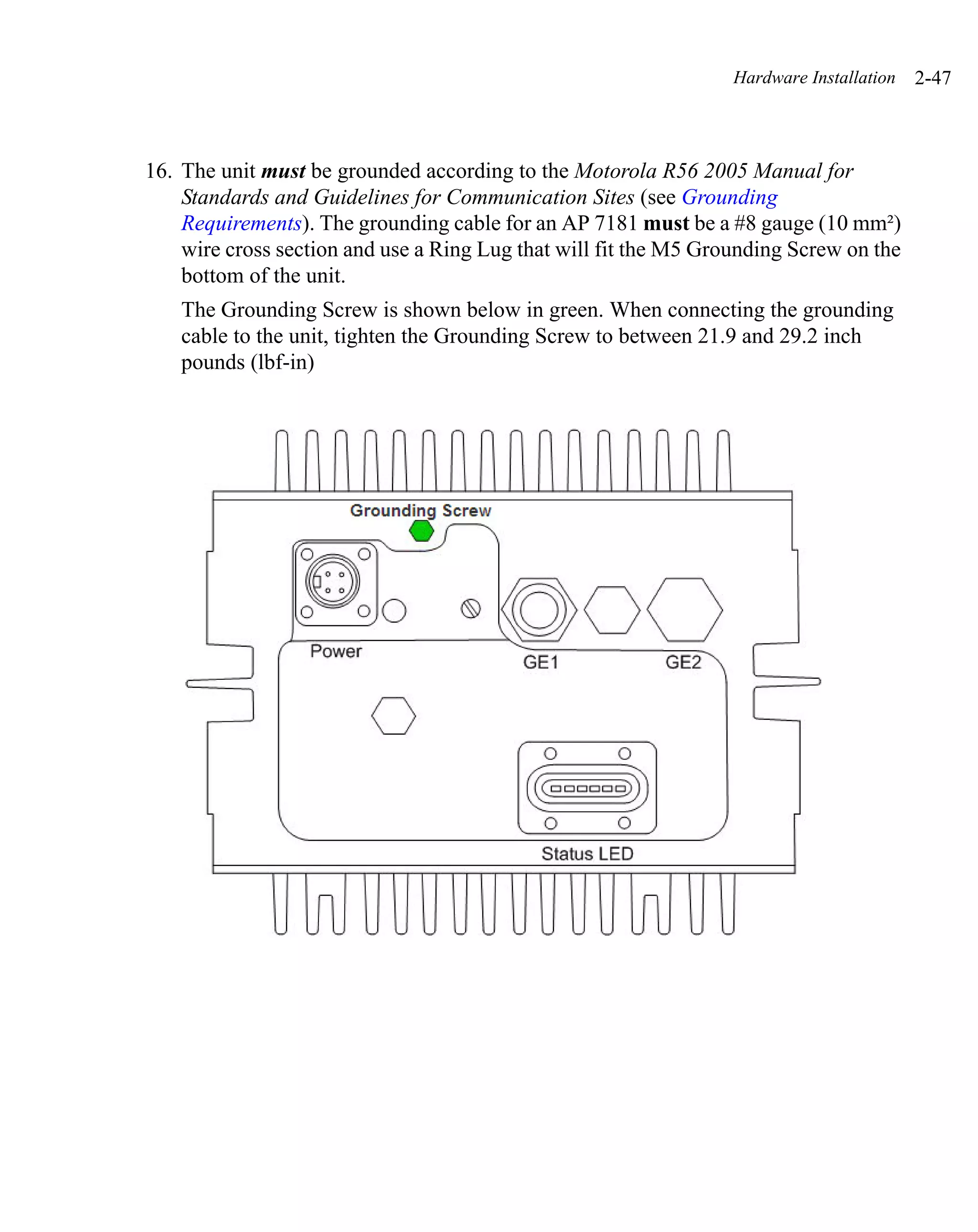 Hardware Installation 2-47

16. The unit must be grounded according to the Motorola R56 2005 Manual for Standards and Guidelines for Communication Sites (see Grounding Requirements). The grounding cable for an AP 7181 must be a #8 gauge (10 mm²) wire cross section and use a Ring Lug that will fit the M5 Grounding Screw on the bottom of the unit.

The Grounding Screw is shown below in green. When connecting the grounding cable to the unit, tighten the Grounding Screw to between 21.9 and 29.2 inch pounds (lbf-in)

Grounding Screw

Power

GE1

GE2

Status LED