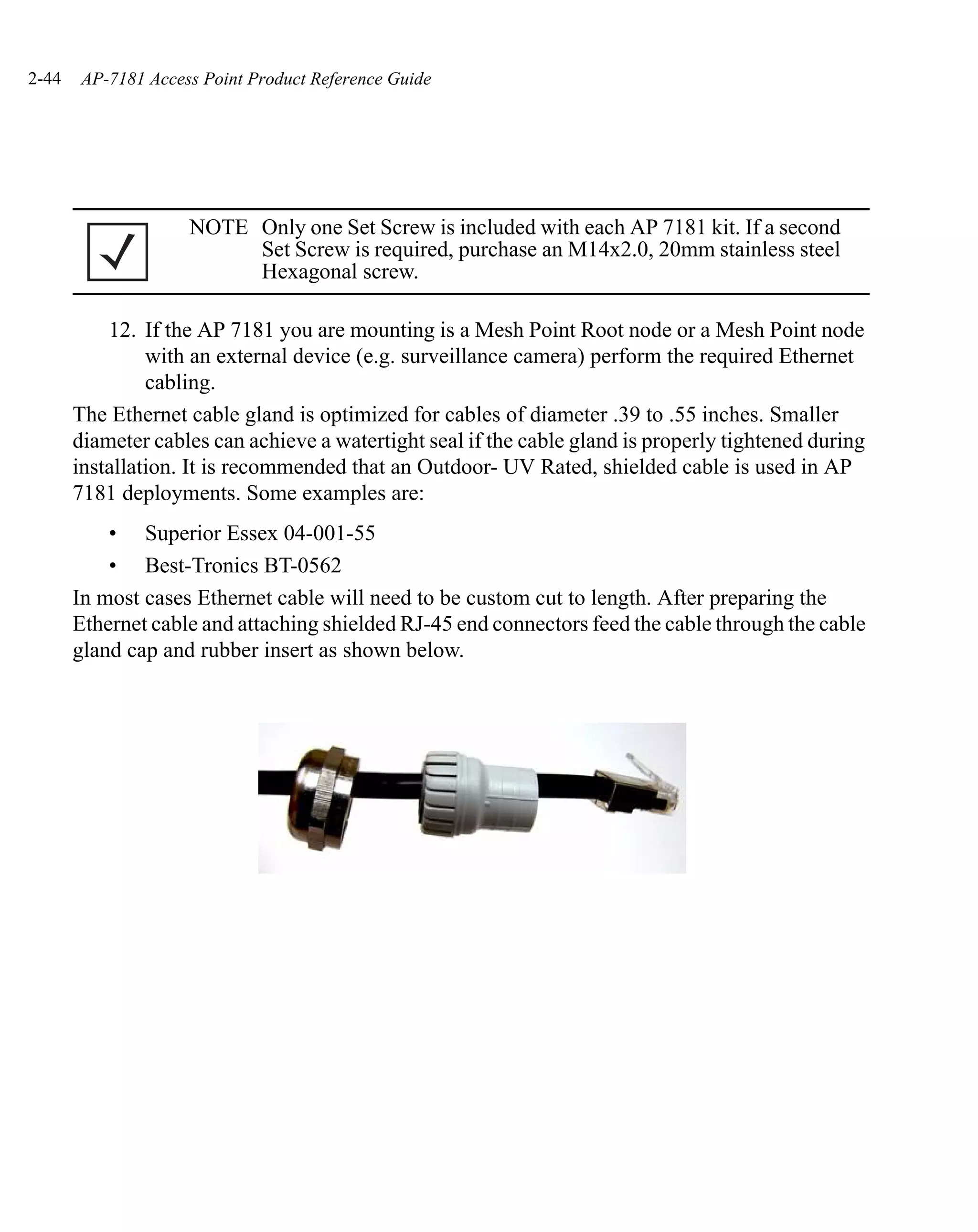 2-44 AP-7181 Access Point Product Reference Guide

NOTE Only one Set Screw is included with each AP 7181 kit. If a second Set Screw is required, purchase an M14x2.0, 20mm stainless steel Hexagonal screw.

12. If the AP 7181 you are mounting is a Mesh Point Root node or a Mesh Point node with an external device (e.g. surveillance camera) perform the required Ethernet cabling.

The Ethernet cable gland is optimized for cables of diameter .39 to .55 inches. Smaller diameter cables can achieve a watertight seal if the cable gland is properly tightened during installation. It is recommended that an Outdoor- UV Rated, shielded cable is used in AP 7181 deployments. Some examples are:

• Superior Essex 04-001-55
• Best-Tronics BT-0562

In most cases Ethernet cable will need to be custom cut to length. After preparing the Ethernet cable and attaching shielded RJ-45 end connectors feed the cable through the cable gland cap and rubber insert as shown below.