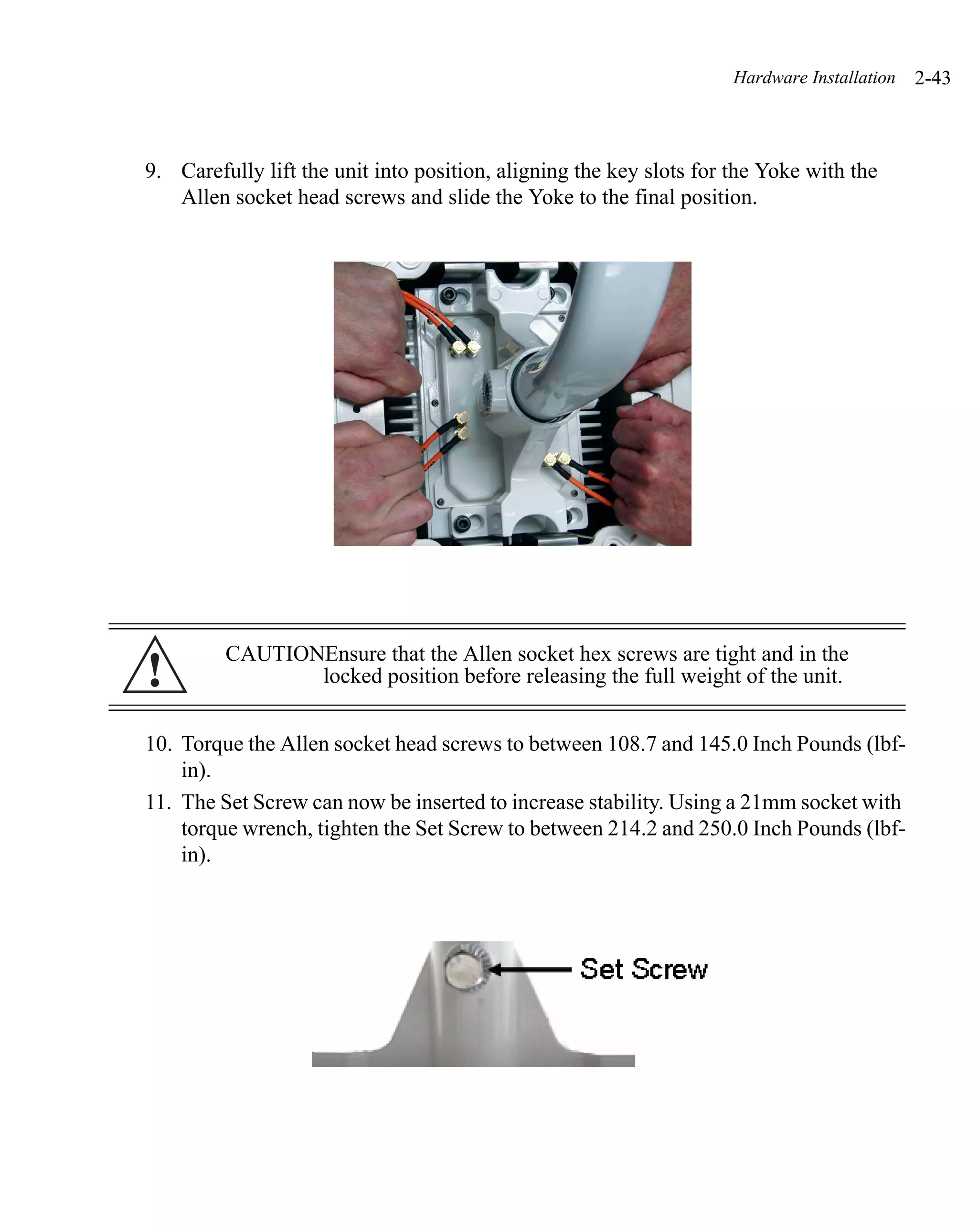 Hardware Installation 2-43

9. Carefully lift the unit into position, aligning the key slots for the Yoke with the Allen socket head screws and slide the Yoke to the final position.

CAUTIONEnsure that the Allen socket hex screws are tight and in the locked position before releasing the full weight of the unit.

10. Torque the Allen socket head screws to between 108.7 and 145.0 Inch Pounds (lbf-in).

11. The Set Screw can now be inserted to increase stability. Using a 21mm socket with torque wrench, tighten the Set Screw to between 214.2 and 250.0 Inch Pounds (lbf-in).

Set Screw