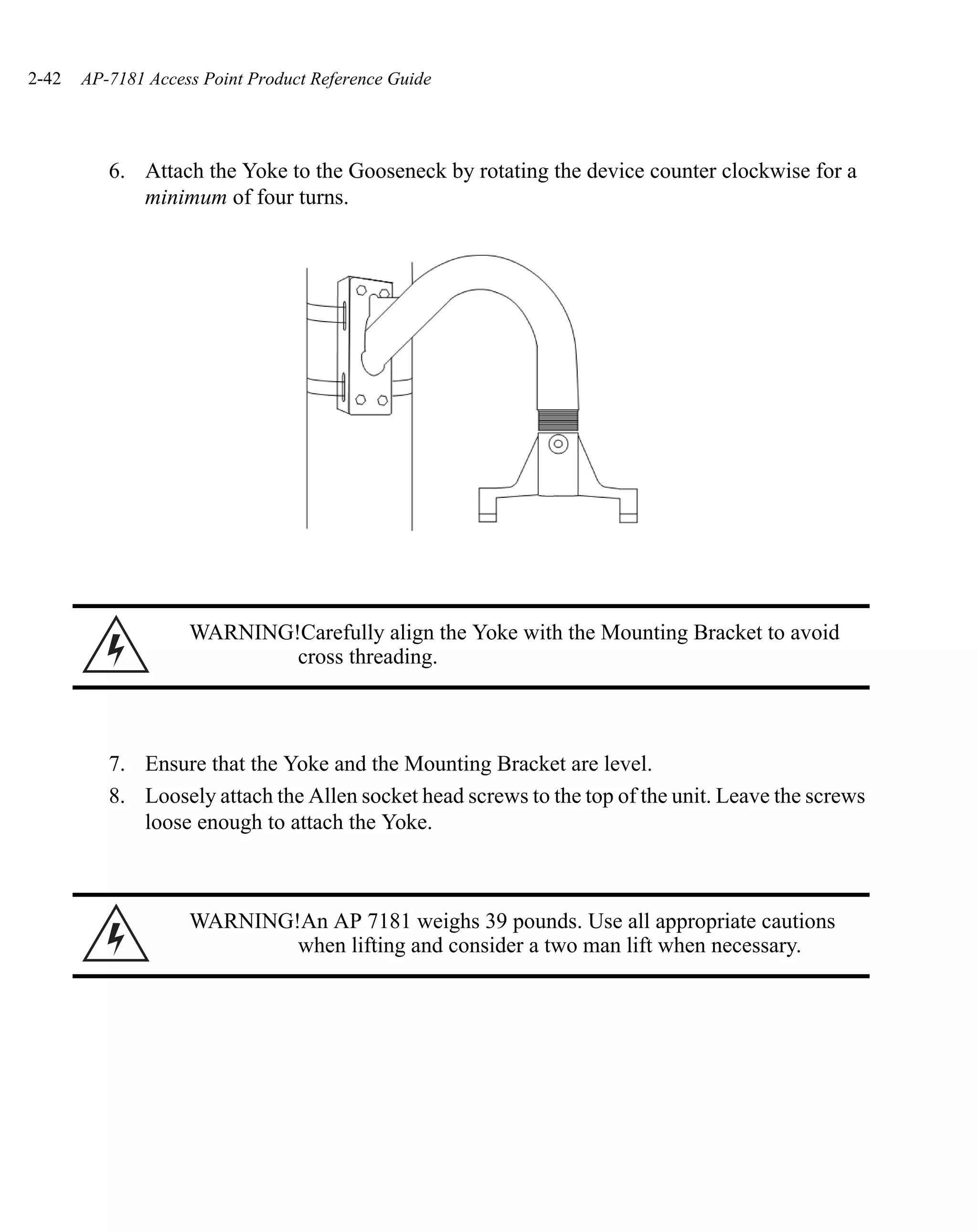 2-42 AP-7181 Access Point Product Reference Guide

6. Attach the Yoke to the Gooseneck by rotating the device counter clockwise for a minimum of four turns.

WARNING!Carefully align the Yoke with the Mounting Bracket to avoid cross threading.

7. Ensure that the Yoke and the Mounting Bracket are level.

8. Loosely attach the Allen socket head screws to the top of the unit. Leave the screws loose enough to attach the Yoke.

WARNING!An AP 7181 weighs 39 pounds. Use all appropriate cautions when lifting and consider a two man lift when necessary.