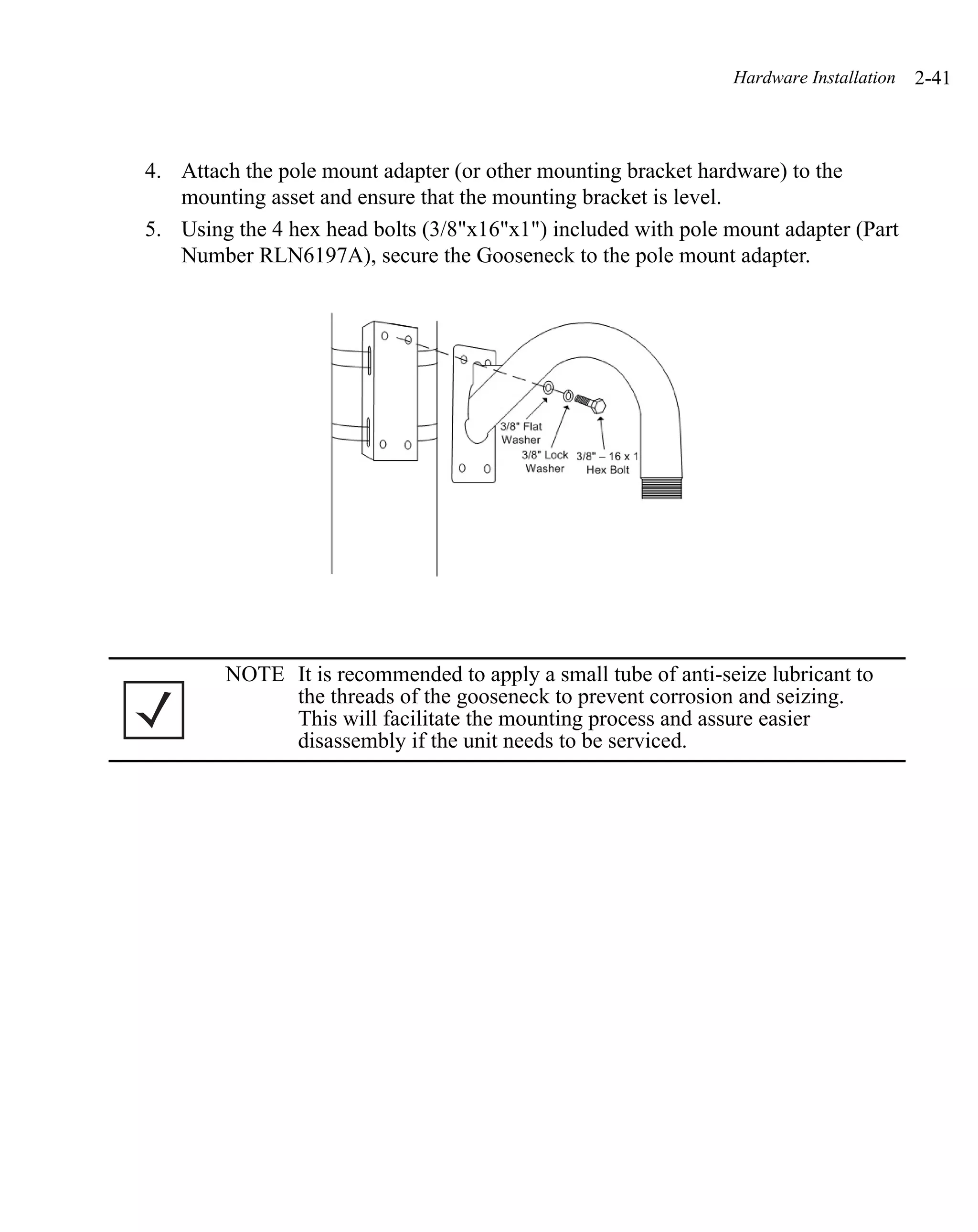 Hardware Installation 2-41

4. Attach the pole mount adapter (or other mounting bracket hardware) to the mounting asset and ensure that the mounting bracket is level.

5. Using the 4 hex head bolts (3/8"x16"x1") included with pole mount adapter (Part Number RLN6197A), secure the Gooseneck to the pole mount adapter.

3/8" Flat Washer

3/8" Lock Washer

3/8" – 16 x 1 Hex Bolt

NOTE It is recommended to apply a small tube of anti-seize lubricant to the threads of the gooseneck to prevent corrosion and seizing. This will facilitate the mounting process and assure easier disassembly if the unit needs to be serviced.