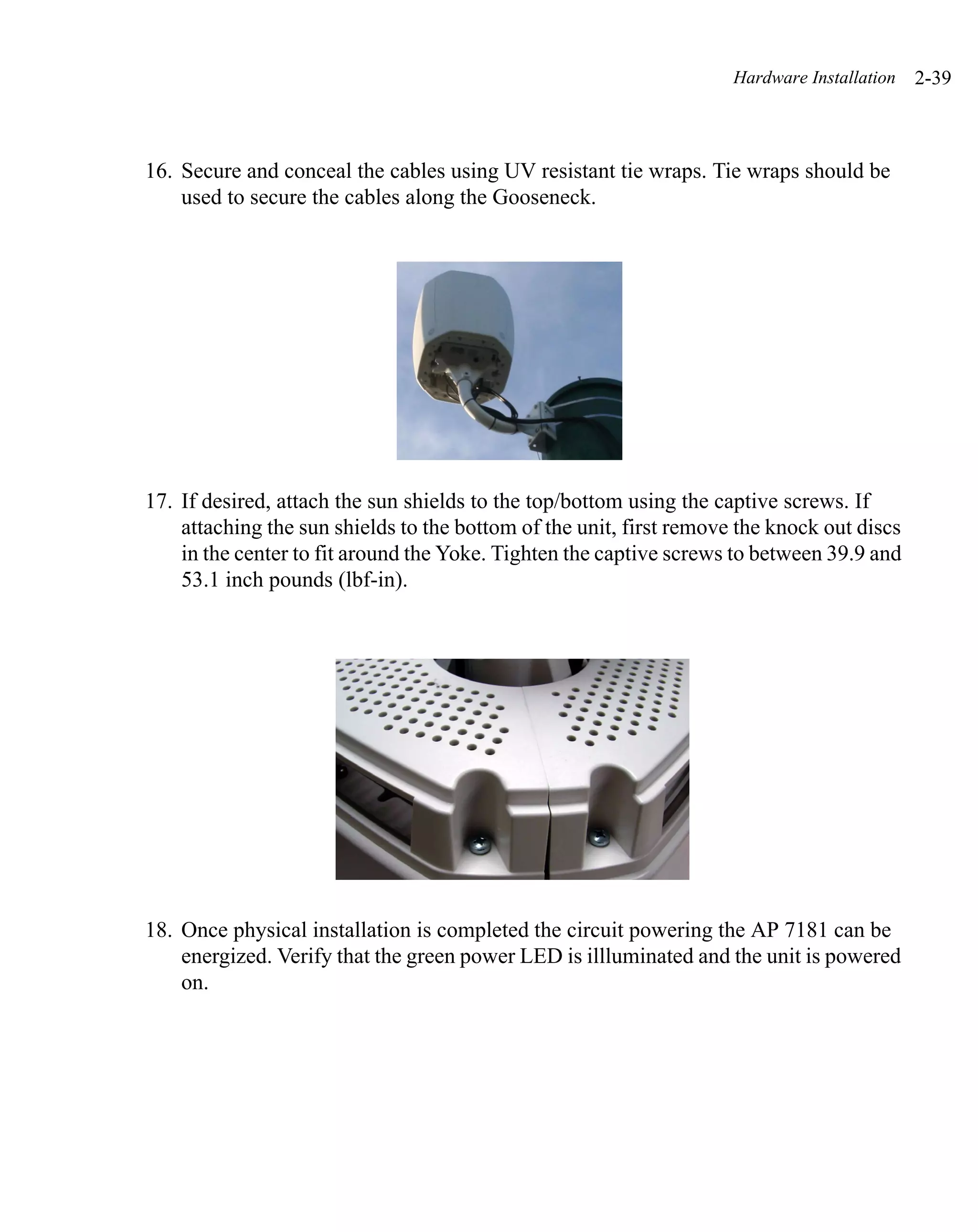 Hardware Installation 2-39

16. Secure and conceal the cables using UV resistant tie wraps. Tie wraps should be used to secure the cables along the Gooseneck.

17. If desired, attach the sun shields to the top/bottom using the captive screws. If attaching the sun shields to the bottom of the unit, first remove the knock out discs in the center to fit around the Yoke. Tighten the captive screws to between 39.9 and 53.1 inch pounds (lbf-in).

18. Once physical installation is completed the circuit powering the AP 7181 can be energized. Verify that the green power LED is illluminated and the unit is powered on.