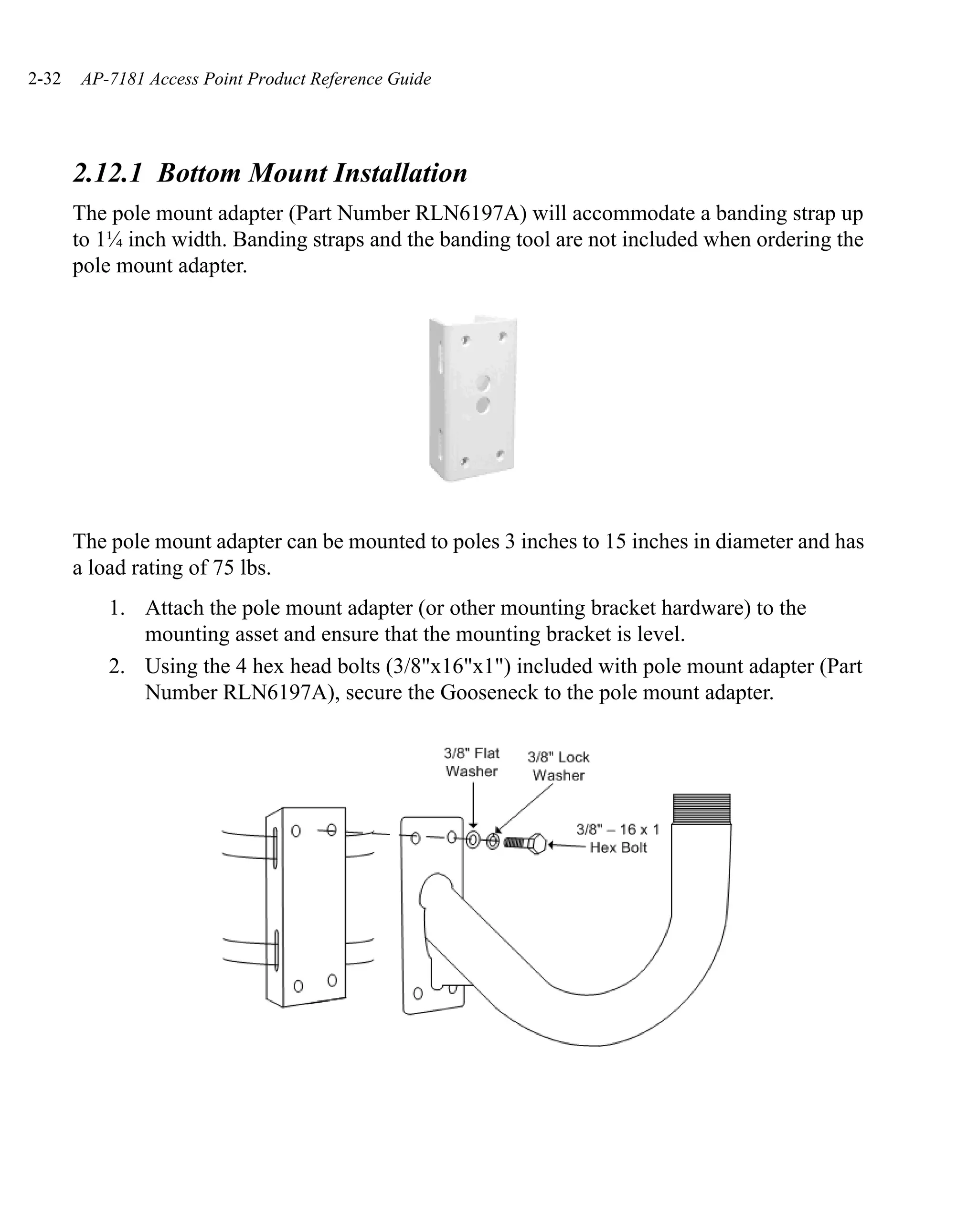 2-32 AP-7181 Access Point Product Reference Guide

2.12.1 Bottom Mount Installation

The pole mount adapter (Part Number RLN6197A) will accommodate a banding strap up to 1¼ inch width. Banding straps and the banding tool are not included when ordering the pole mount adapter.

The pole mount adapter can be mounted to poles 3 inches to 15 inches in diameter and has a load rating of 75 lbs.

1. Attach the pole mount adapter (or other mounting bracket hardware) to the mounting asset and ensure that the mounting bracket is level.
2. Using the 4 hex head bolts (3/8"x16"x1") included with pole mount adapter (Part Number RLN6197A), secure the Gooseneck to the pole mount adapter.

3/8" Flat Washer
3/8" Lock Washer
3/8" – 16 x 1 Hex Bolt