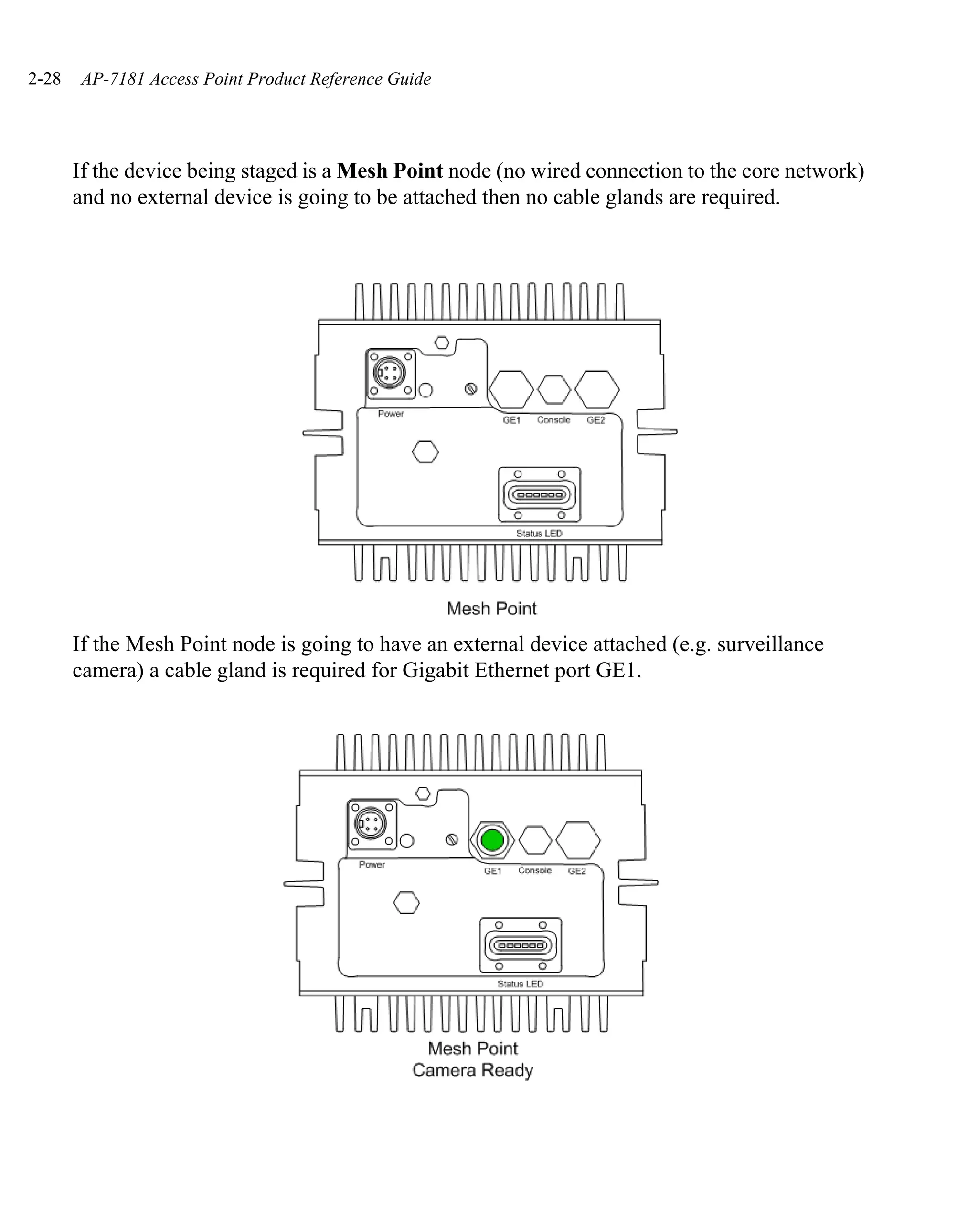 2-28 AP-7181 Access Point Product Reference Guide

If the device being staged is a Mesh Point node (no wired connection to the core network) and no external device is going to be attached then no cable glands are required.

Power
GE1 Console GE2
Status LED

Mesh Point

If the Mesh Point node is going to have an external device attached (e.g. surveillance camera) a cable gland is required for Gigabit Ethernet port GE1.

Power
GE1 Console GE2
Status LED

Mesh Point
Camera Ready