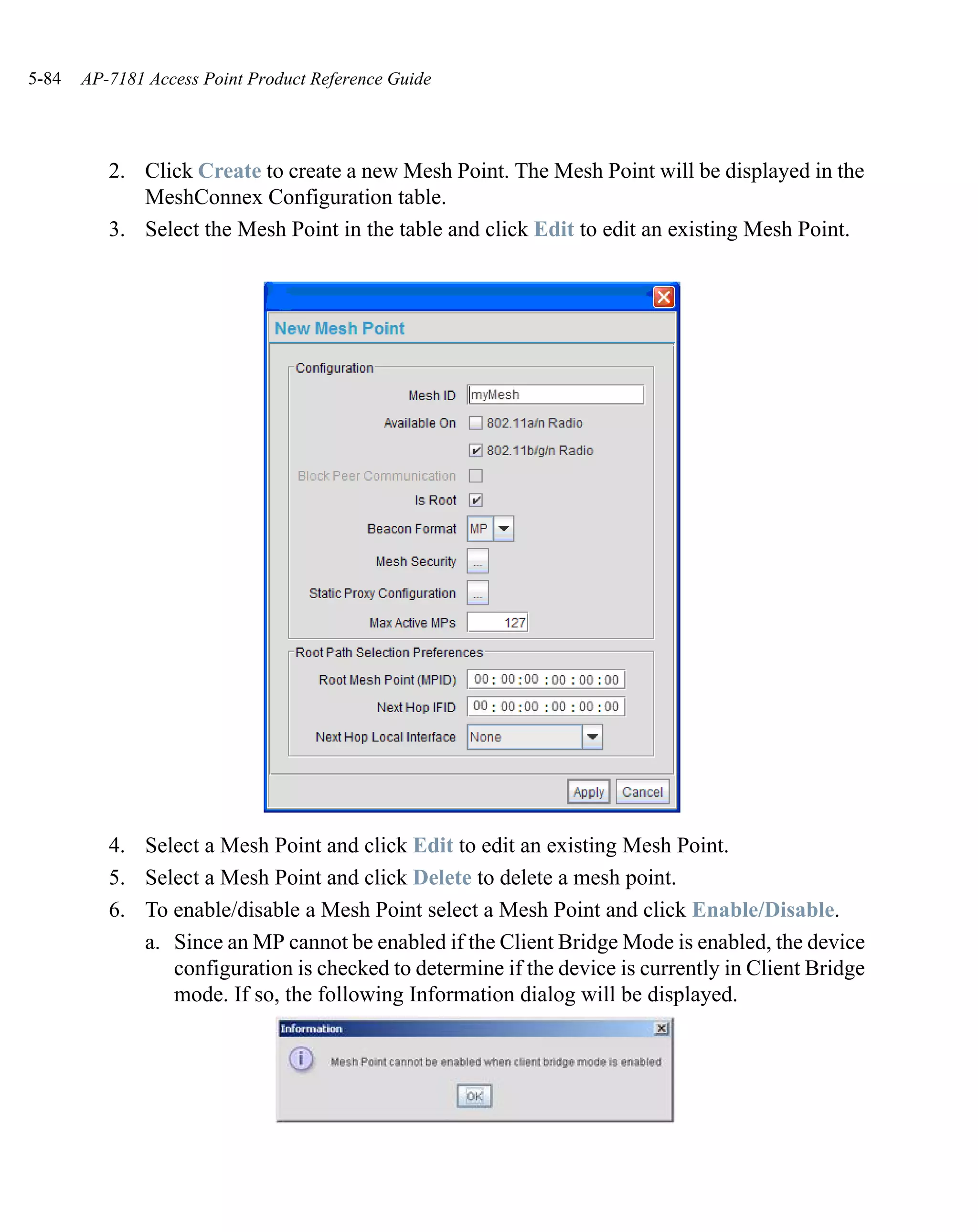 5-84 AP-7181 Access Point Product Reference Guide

2. Click Create to create a new Mesh Point. The Mesh Point will be displayed in the MeshConnex Configuration table.

3. Select the Mesh Point in the table and click Edit to edit an existing Mesh Point.

New Mesh Point

Configuration

Mesh ID myMesh

Available On 802.11a/n Radio

802.11b/g/n Radio

Block Peer Communication

Is Root

Beacon Format MP

Mesh Security ...

Static Proxy Configuration ...

Max Active MPs 127

Root Path Selection Preferences

Root Mesh Point (MPID) 00 : 00 : 00 : 00 : 00 : 00

Next Hop IFID 00 : 00 : 00 : 00 : 00 : 00

Next Hop Local Interface None

Apply Cancel

4. Select a Mesh Point and click Edit to edit an existing Mesh Point.

5. Select a Mesh Point and click Delete to delete a mesh point.

6. To enable/disable a Mesh Point select a Mesh Point and click Enable/Disable.

a. Since an MP cannot be enabled if the Client Bridge Mode is enabled, the device configuration is checked to determine if the device is currently in Client Bridge mode. If so, the following Information dialog will be displayed.

Information

Mesh Point cannot be enabled when client bridge mode is enabled

OK