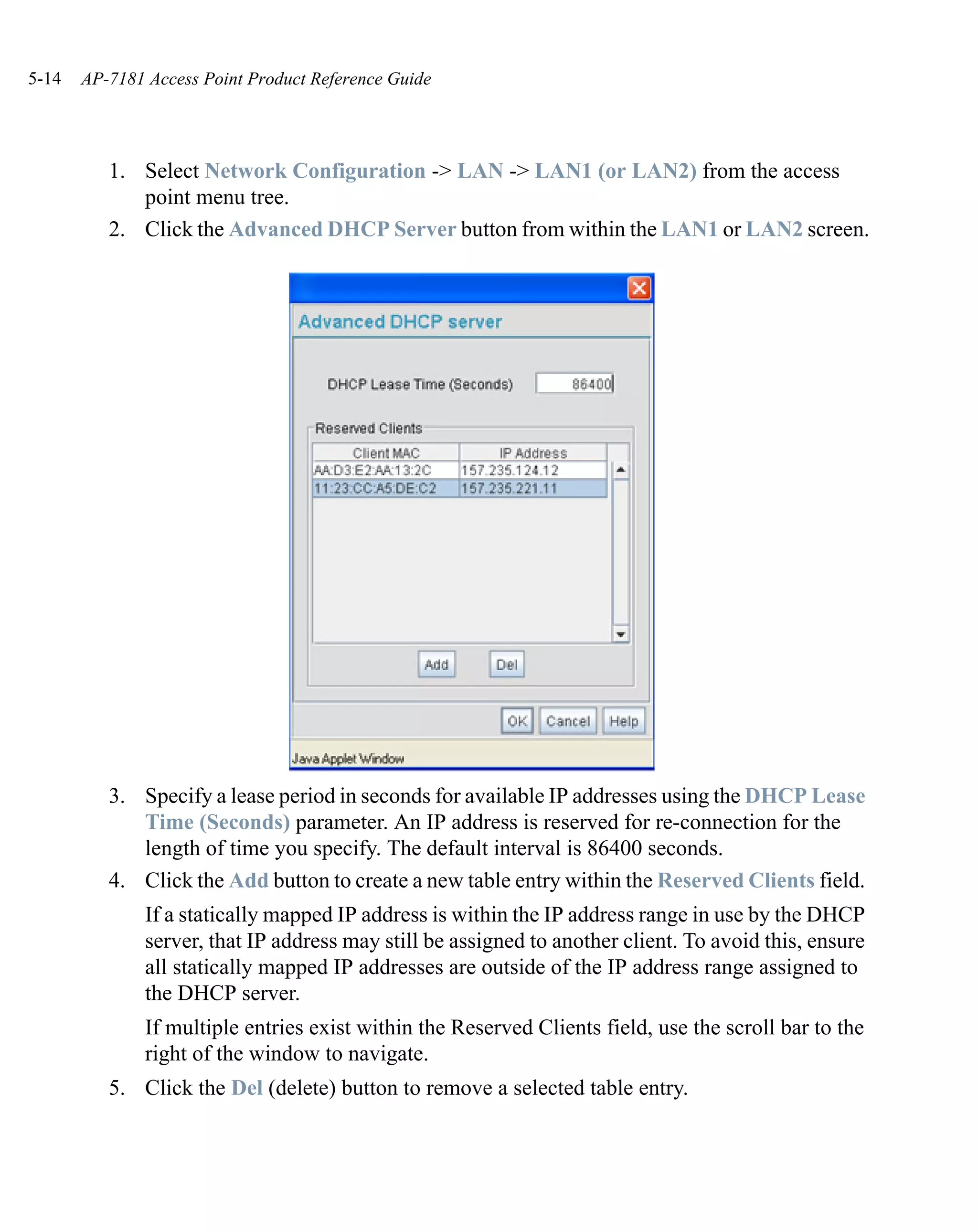 5-14 AP-7181 Access Point Product Reference Guide

1. Select Network Configuration -> LAN -> LAN1 (or LAN2) from the access point menu tree.
2. Click the Advanced DHCP Server button from within the LAN1 or LAN2 screen.

Advanced DHCP server

DHCP Lease Time (Seconds) 86400

Reserved Clients

| Client MAC | IP Address |
|---|---|
| AA:D3:E2:AA:13:2C | 157.235.124.12 |
| 11:23:CC:A5:DE:C2 | 157.235.221.11 |

Add Del

OK Cancel Help

Java Applet Window

3. Specify a lease period in seconds for available IP addresses using the DHCP Lease Time (Seconds) parameter. An IP address is reserved for re-connection for the length of time you specify. The default interval is 86400 seconds.
4. Click the Add button to create a new table entry within the Reserved Clients field.

If a statically mapped IP address is within the IP address range in use by the DHCP server, that IP address may still be assigned to another client. To avoid this, ensure all statically mapped IP addresses are outside of the IP address range assigned to the DHCP server.

If multiple entries exist within the Reserved Clients field, use the scroll bar to the right of the window to navigate.
5. Click the Del (delete) button to remove a selected table entry.