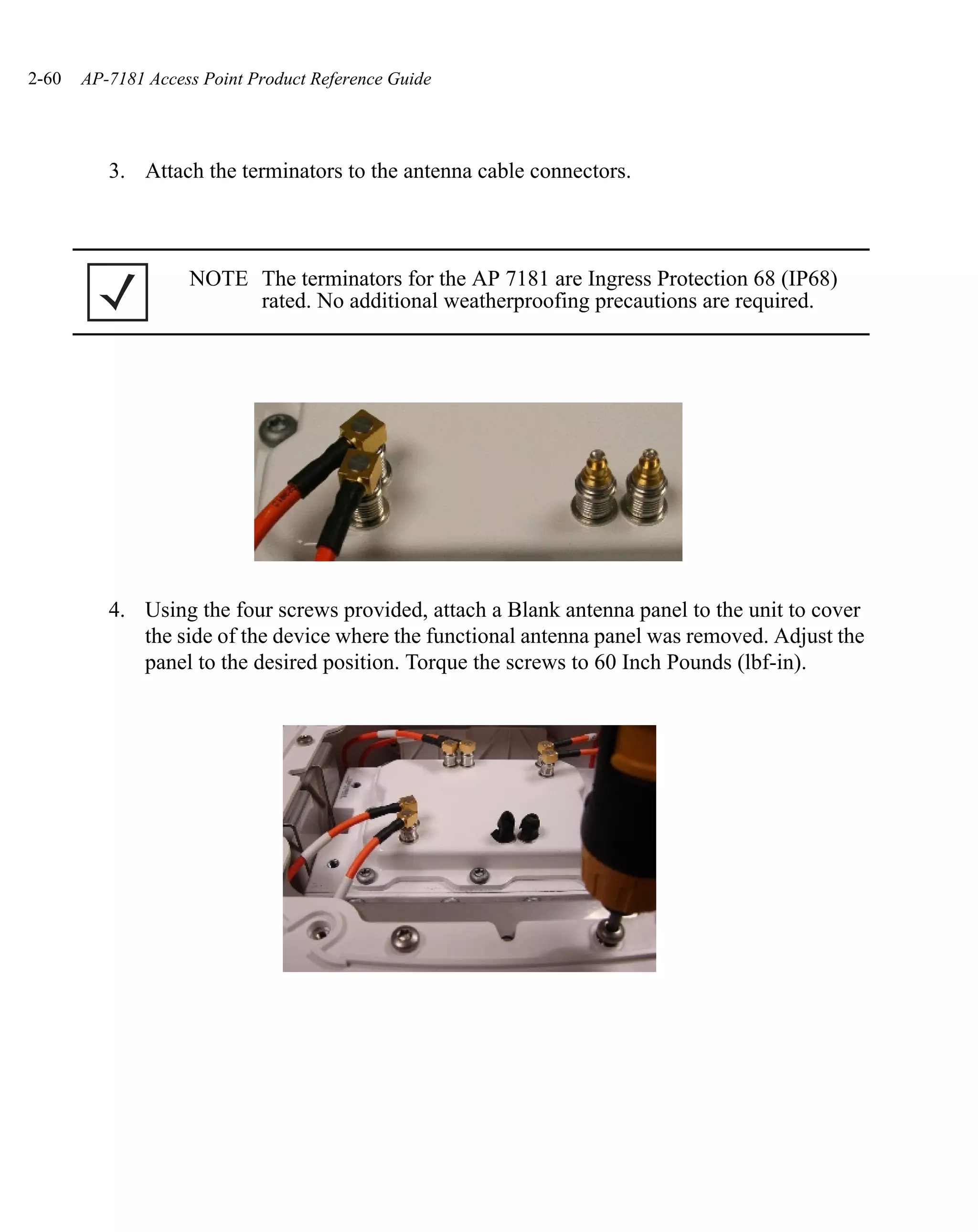 2-60 AP-7181 Access Point Product Reference Guide

3. Attach the terminators to the antenna cable connectors.

NOTE The terminators for the AP 7181 are Ingress Protection 68 (IP68) rated. No additional weatherproofing precautions are required.

4. Using the four screws provided, attach a Blank antenna panel to the unit to cover the side of the device where the functional antenna panel was removed. Adjust the panel to the desired position. Torque the screws to 60 Inch Pounds (lbf-in).