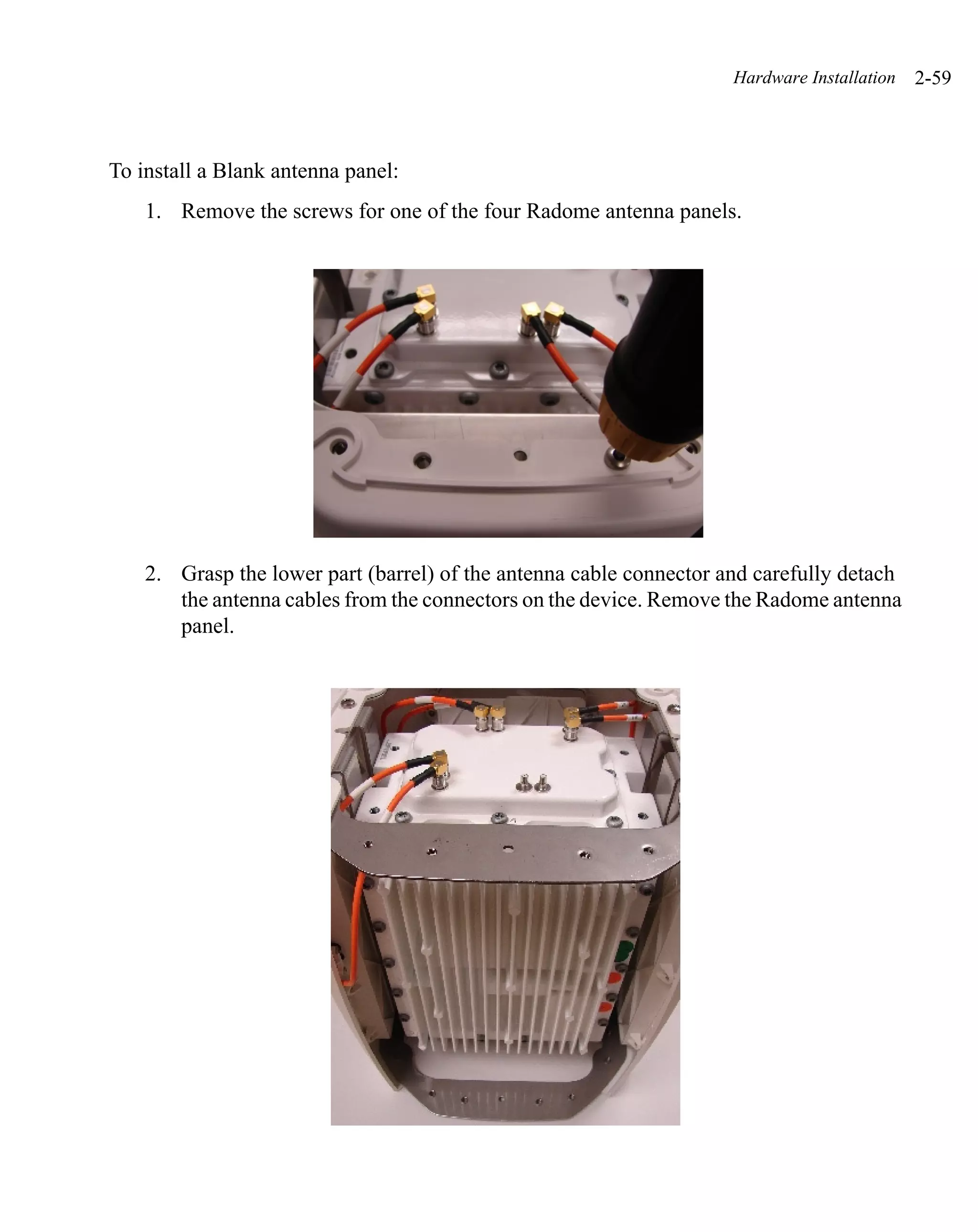 Hardware Installation 2-59

To install a Blank antenna panel:

1. Remove the screws for one of the four Radome antenna panels.

2. Grasp the lower part (barrel) of the antenna cable connector and carefully detach the antenna cables from the connectors on the device. Remove the Radome antenna panel.