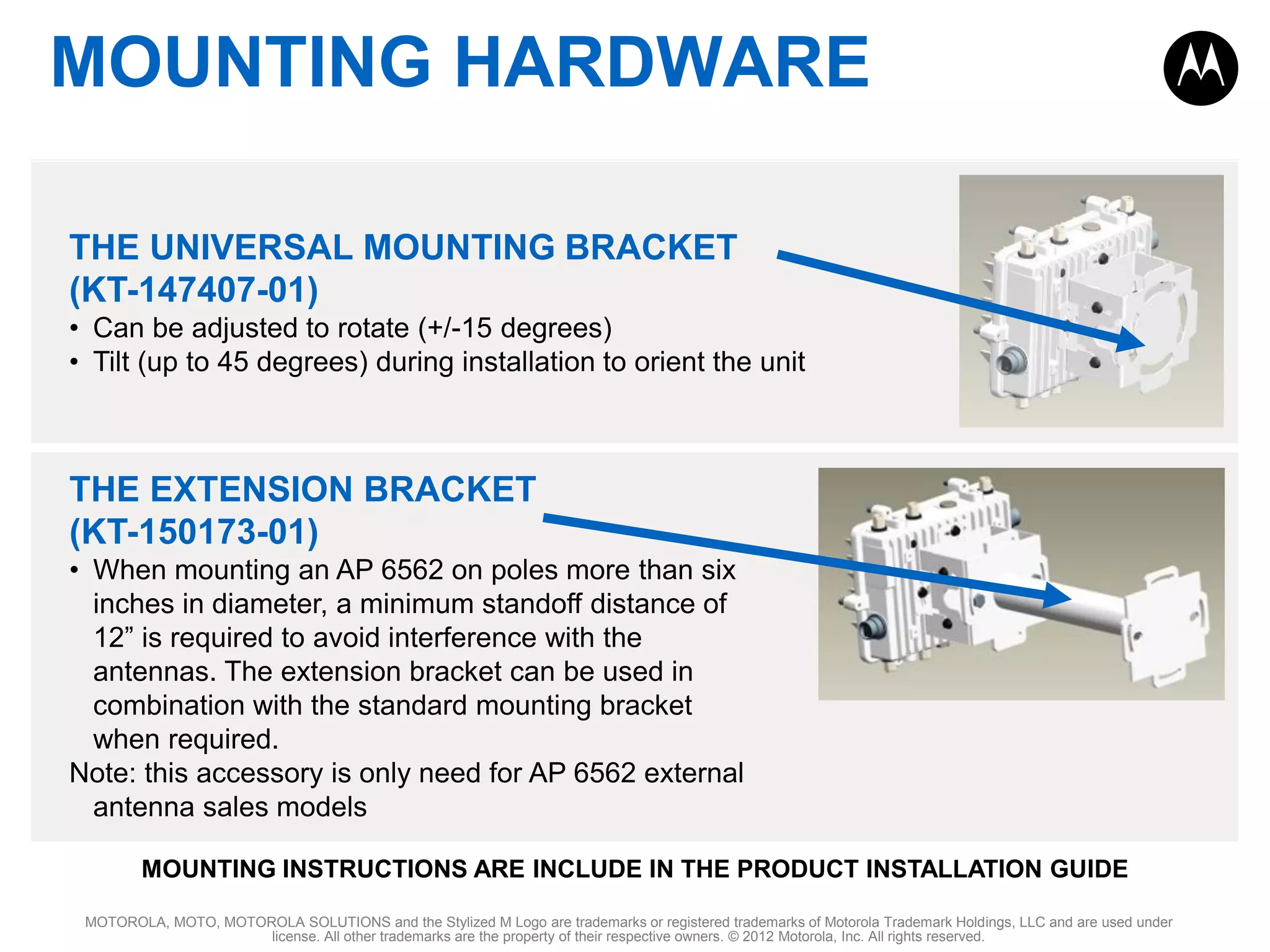 MOUNTING HARDWARE

THE UNIVERSAL MOUNTING BRACKET (KT-147407-01)

• Can be adjusted to rotate (+/-15 degrees)
• Tilt (up to 45 degrees) during installation to orient the unit

THE EXTENSION BRACKET (KT-150173-01)

• When mounting an AP 6562 on poles more than six inches in diameter, a minimum standoff distance of 12” is required to avoid interference with the antennas. The extension bracket can be used in combination with the standard mounting bracket when required.

Note: this accessory is only need for AP 6562 external antenna sales models

MOUNTING INSTRUCTIONS ARE INCLUDE IN THE PRODUCT INSTALLATION GUIDE

MOTOROLA, MOTO, MOTOROLA SOLUTIONS and the Stylized M Logo are trademarks or registered trademarks of Motorola Trademark Holdings, LLC and are used under license. All other trademarks are the property of their respective owners. © 2012 Motorola, Inc. All rights reserved.