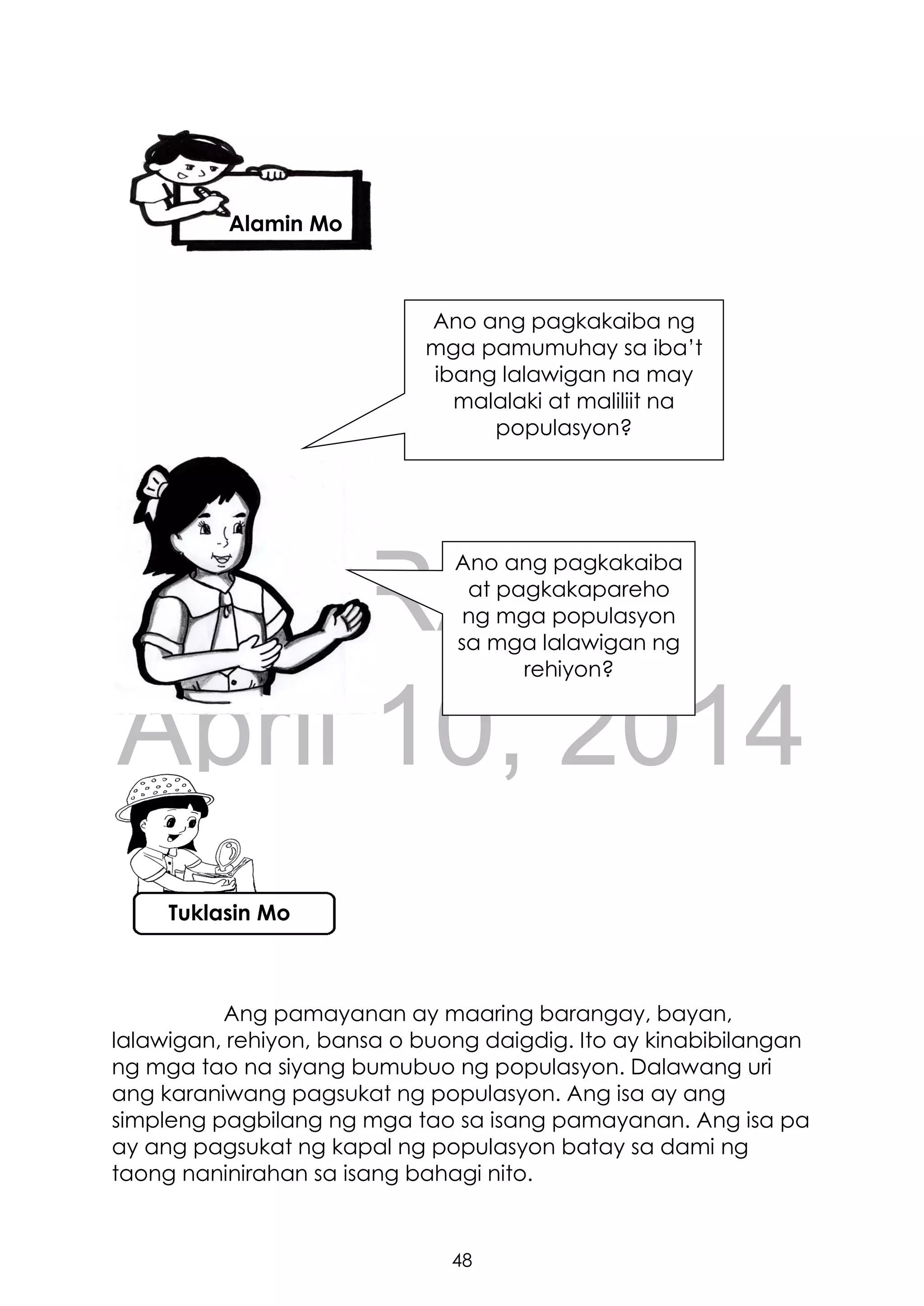 Alamin Mo

Ano ang pagkakaiba ng mga pamumuhay sa iba't ibang lalawigan na may malalaki at maliliit na populasyon?

Ano ang pagkakaiba at pagkakapareho ng mga populasyon sa mga lalawigan ng rehiyon?

April 10, 2014

Tuklasin Mo

Ang pamayanan ay maaring barangay, bayan, lalawigan, rehiyon, bansa o buong daigdig. Ito ay kinabibilangan ng mga tao na siyang bumubuo ng populasyon. Dalawang uri ang karaniwang pagsukat ng populasyon. Ang isa ay ang simpleng pagbilang ng mga tao sa isang pamayanan. Ang isa pa ay ang pagsukat ng kapal ng populasyon batay sa dami ng taong naninirahan sa isang bahagi nito.

48