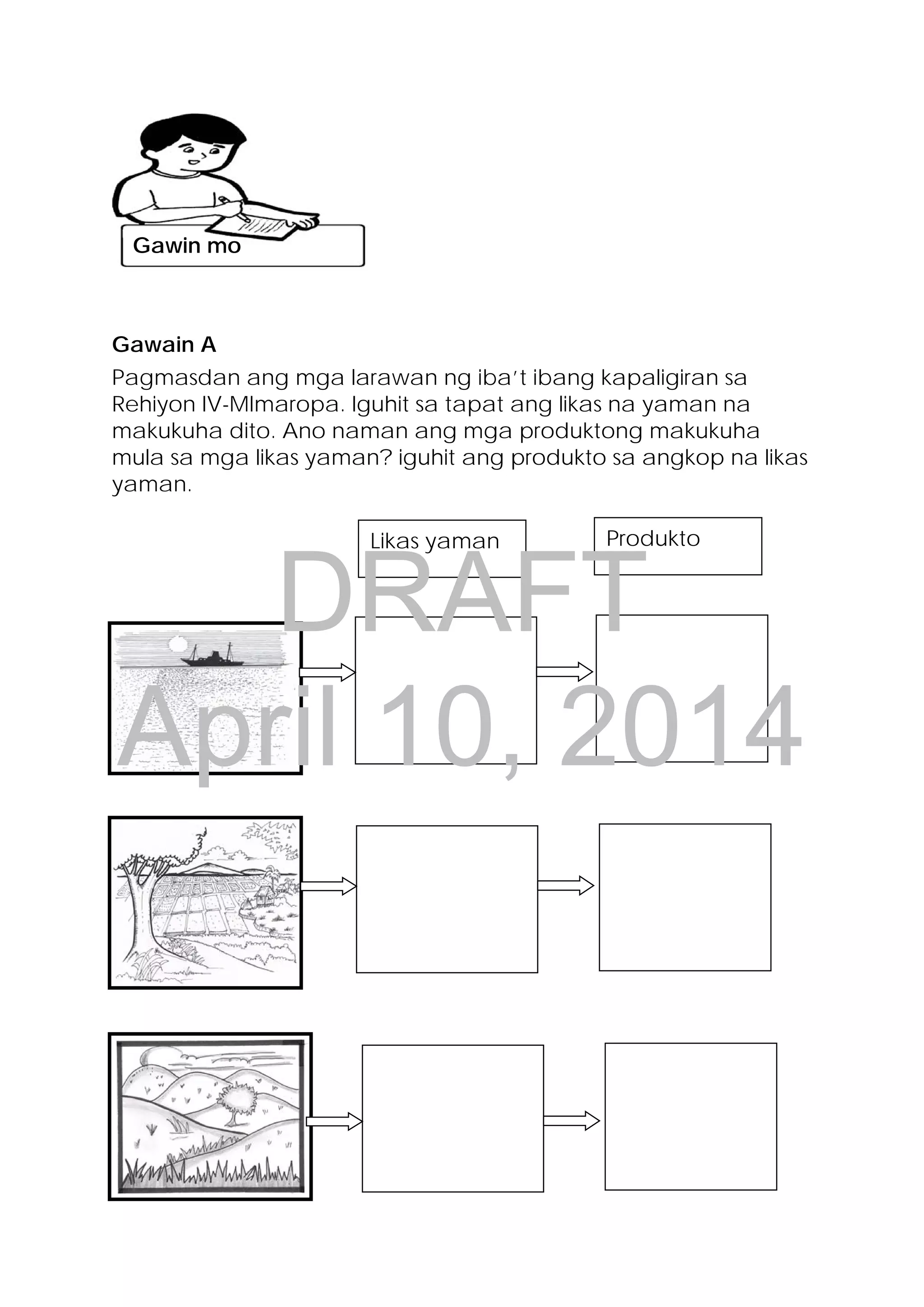 Gawin mo

Gawain A

Pagmasdan ang mga larawan ng iba't ibang kapaligiran sa Rehiyon IV-MImaropa. Iguhit sa tapat ang likas na yaman na makukuha dito. Ano naman ang mga produktong makukuha mula sa mga likas yaman? iguhit ang produkto sa angkop na likas yaman.

Likas yaman

Produkto

DRAFT
April 10, 2014