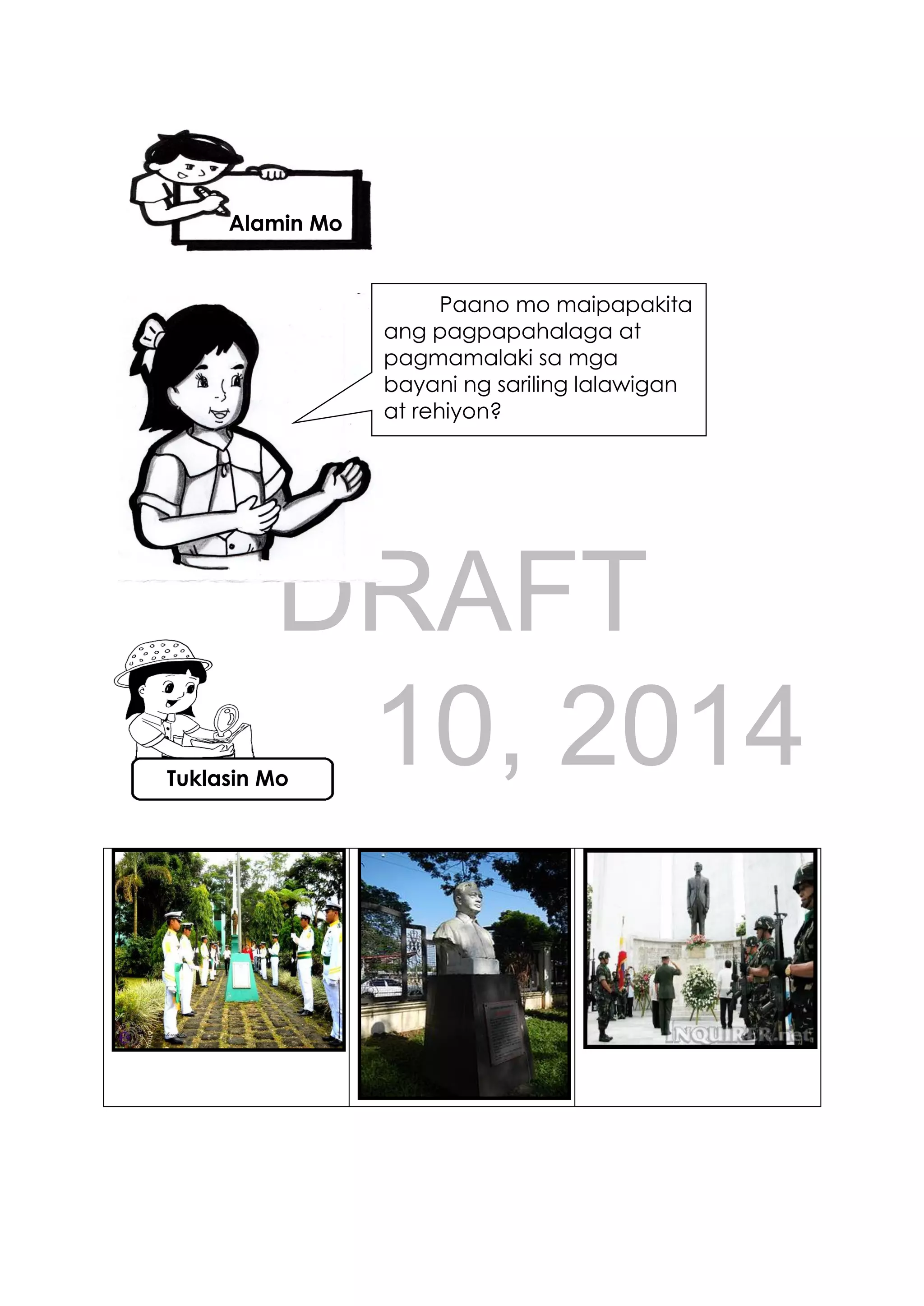 Alamin Mo

Paano mo maipapakita ang pagpapahalaga at pagmamalaki sa mga bayani ng sariling lalawigan at rehiyon?

DRAFT

10, 2014

Tuklasin Mo

INQUIRER.net