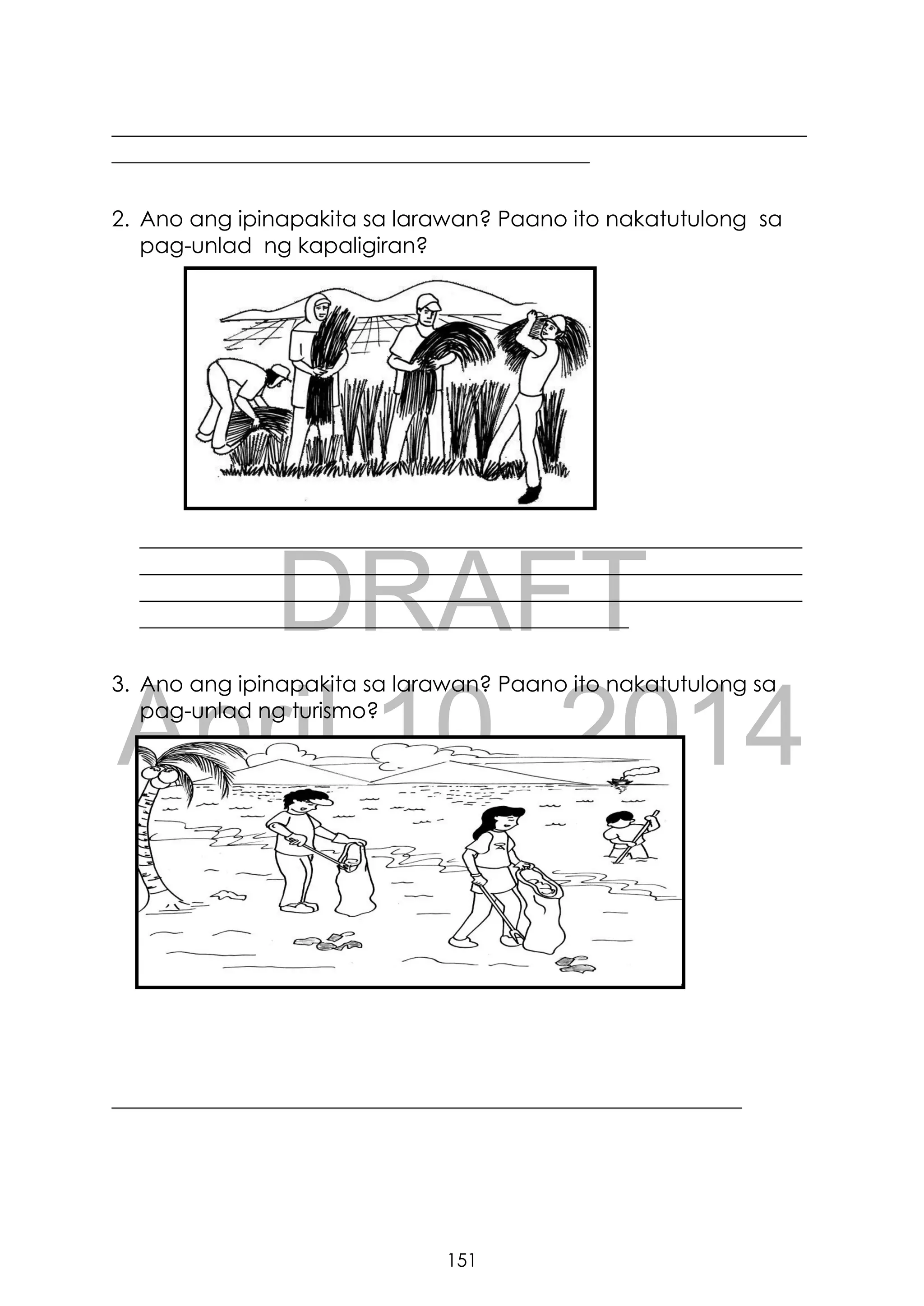 2. Ano ang ipinapakita sa larawan? Paano ito nakatutulong sa pag-unlad ng kapaligiran?

DRAFT

3. Ano ang ipinapakita sa larawan? Paano ito nakatutulong sa pag-unlad ng turismo?

April 10, 2014

151