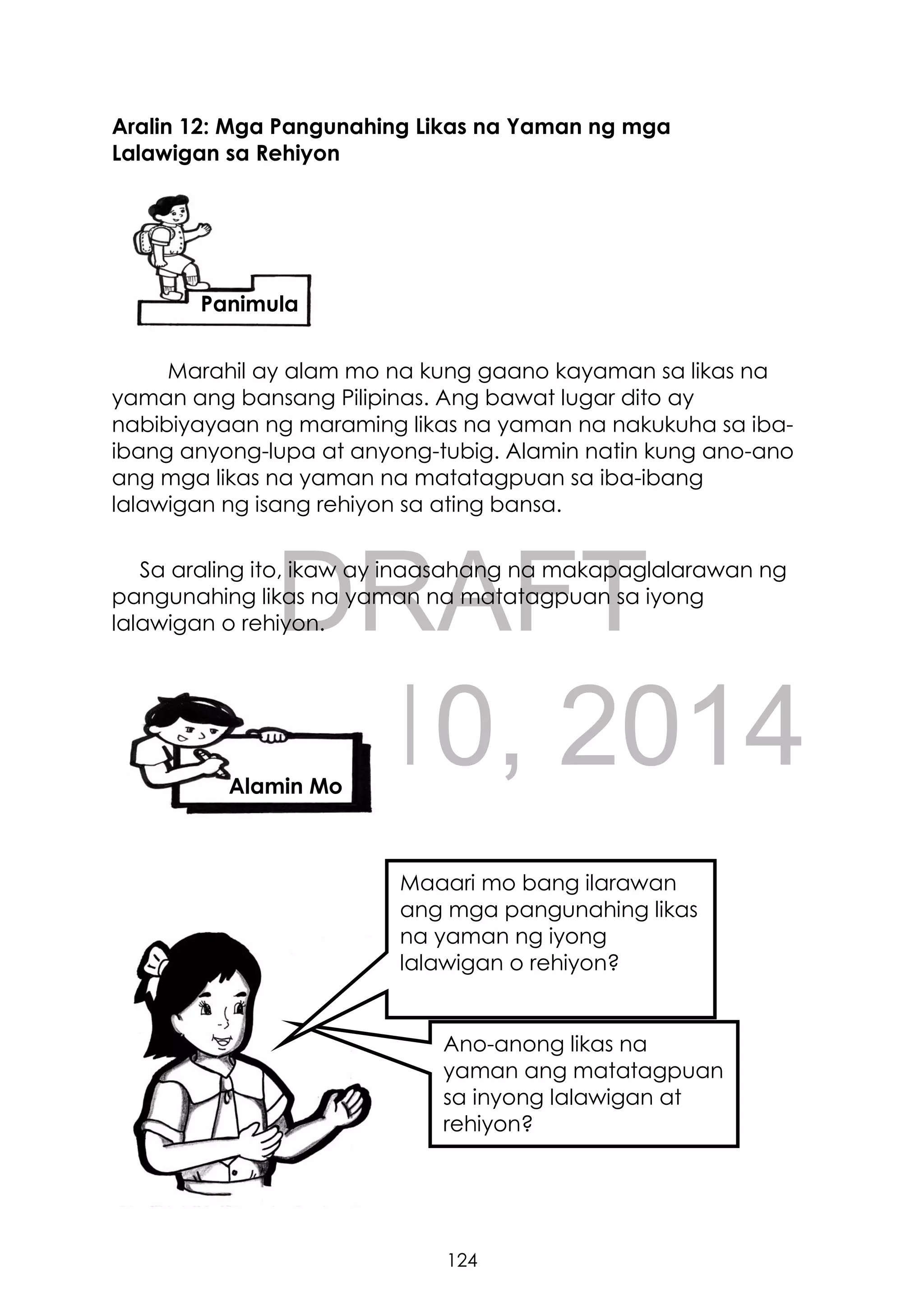 Aralin 12: Mga Pangunahing Likas na Yaman ng mga Lalawigan sa Rehiyon

Panimula

Marahil ay alam mo na kung gaano kayaman sa likas na yaman ang bansang Pilipinas. Ang bawat lugar dito ay nabibiyayaan ng maraming likas na yaman na nakukuha sa iba-ibang anyong-lupa at anyong-tubig. Alamin natin kung ano-ano ang mga likas na yaman na matatagpuan sa iba-ibang lalawigan ng isang rehiyon sa ating bansa.

Sa araling ito, ikaw ay inaasahang na makapaglalarawan ng pangunahing likas na yaman na matatagpuan sa iyong lalawigan o rehiyon.

DRAFT

l0, 2014

Alamin Mo

Maaari mo bang ilarawan ang mga pangunahing likas na yaman ng iyong lalawigan o rehiyon?

Ano-anong likas na yaman ang matatagpuan sa inyong lalawigan at rehiyon?

124