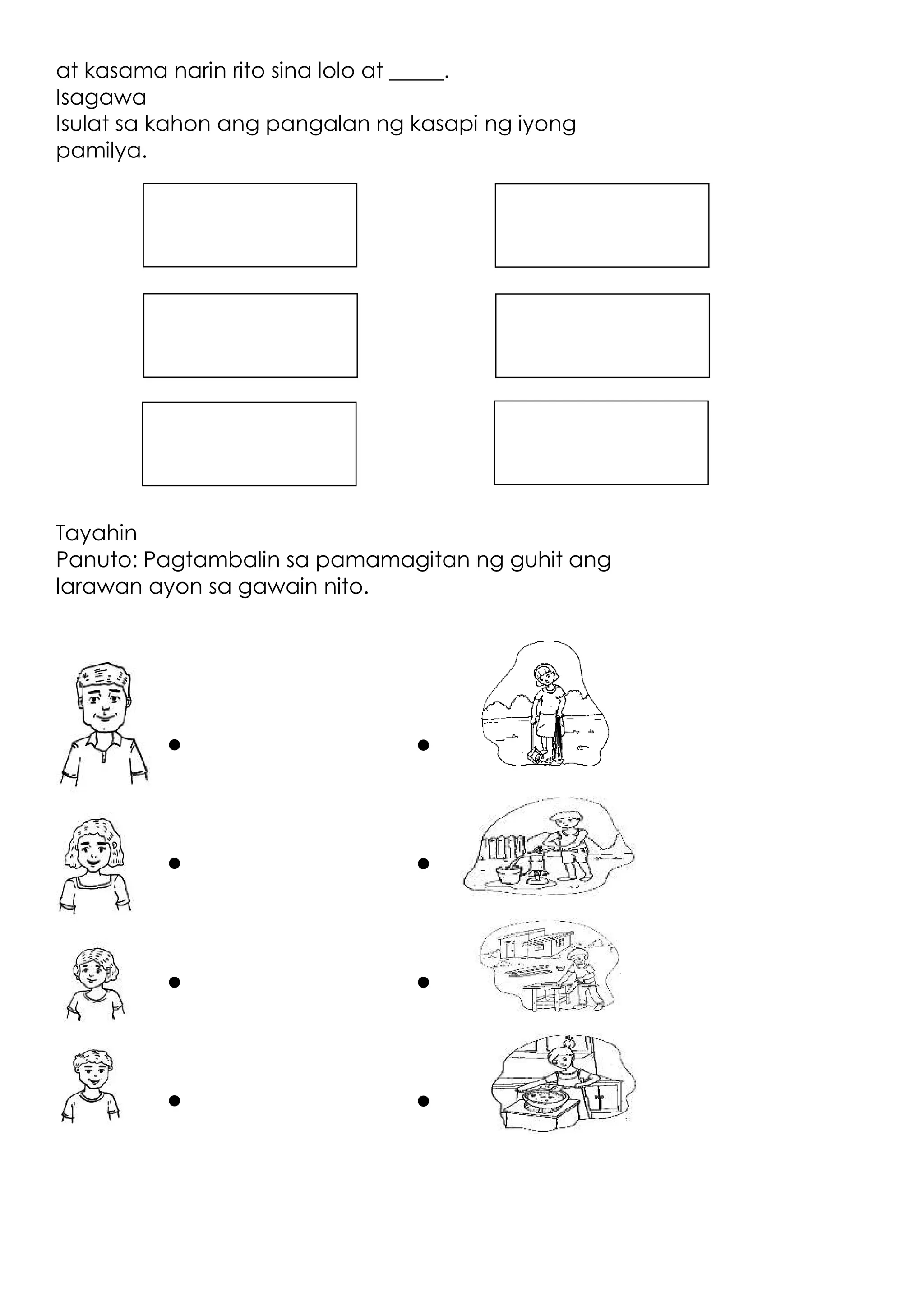 at kasama narin rito sina lolo at _____.
Isagawa
Isulat sa kahon ang pangalan ng kasapi ng iyong pamilya.

Tayahin
Panuto: Pagtambalin sa pamamagitan ng guhit ang larawan ayon sa gawain nito.