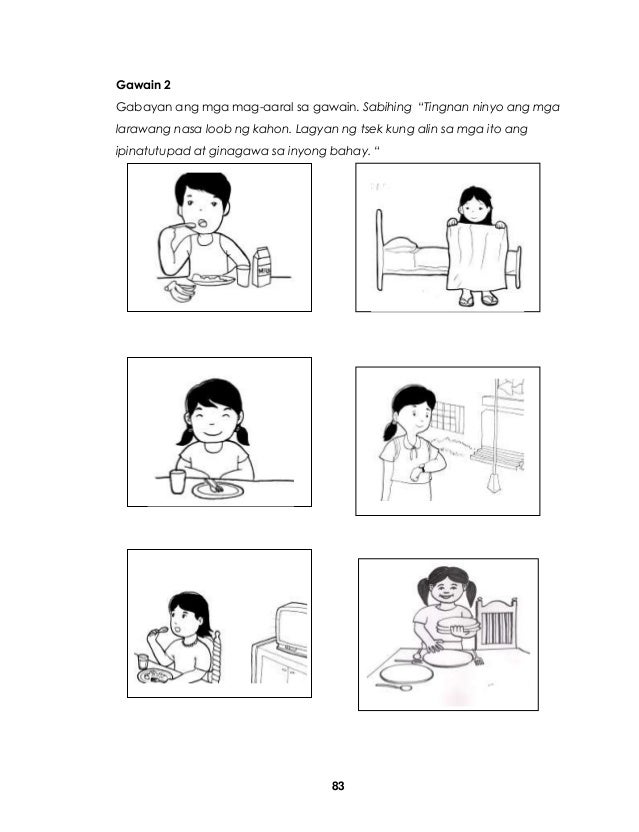 Gawain 2

Gabayan ang mga mag-aaral sa gawain. Sabihing "Tingnan ninyo ang mga larawang nasa loob ng kahon. Lagyan ng tsek kung alin sa mga ito ang ipinatutupad at ginagawa sa inyong bahay. "

MILK

83