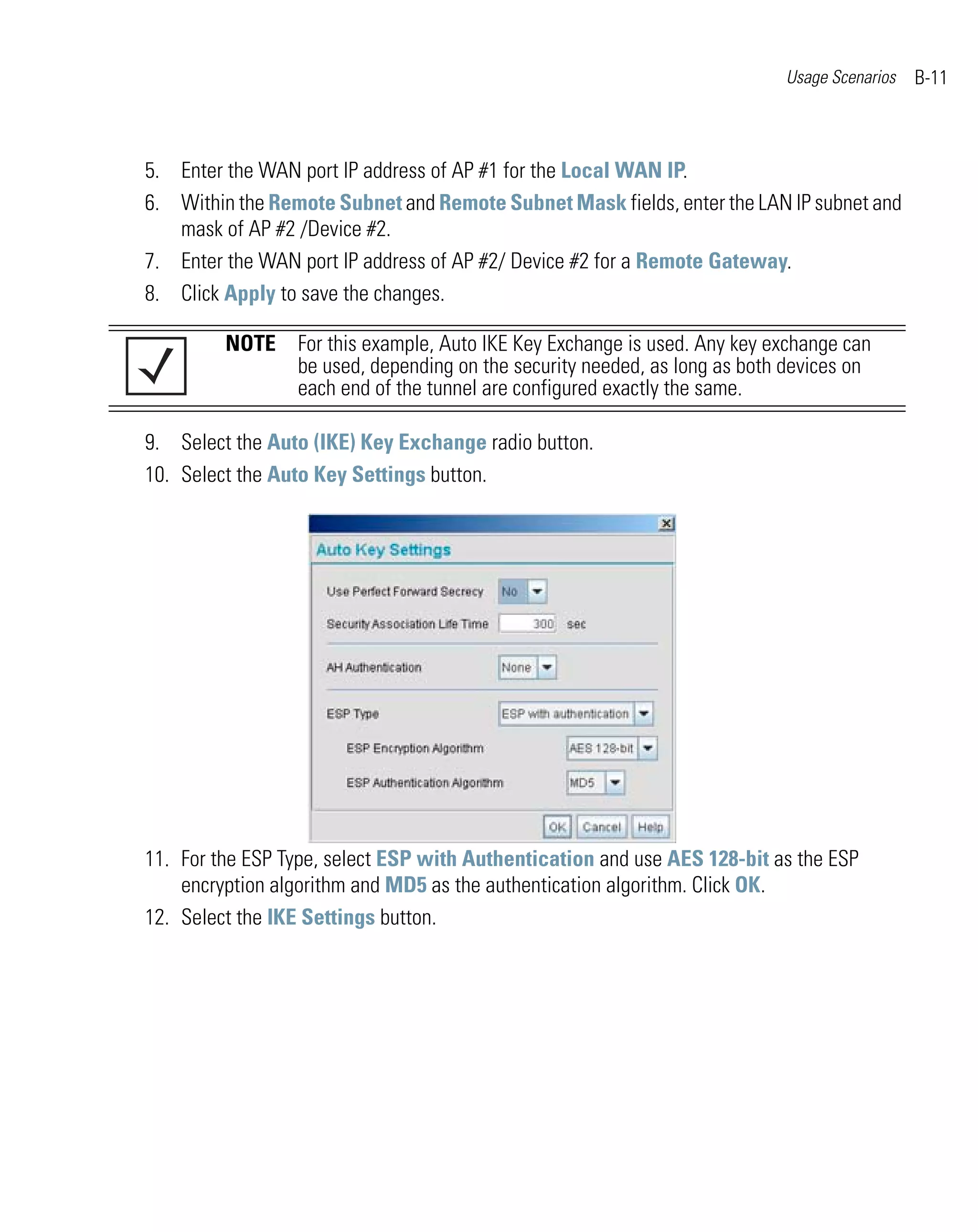 Usage Scenarios B-11

5. Enter the WAN port IP address of AP #1 for the Local WAN IP.

6. Within the Remote Subnet and Remote Subnet Mask fields, enter the LAN IP subnet and mask of AP #2 /Device #2.

7. Enter the WAN port IP address of AP #2/ Device #2 for a Remote Gateway.

8. Click Apply to save the changes.

NOTE For this example, Auto IKE Key Exchange is used. Any key exchange can be used, depending on the security needed, as long as both devices on each end of the tunnel are configured exactly the same.

9. Select the Auto (IKE) Key Exchange radio button.

10. Select the Auto Key Settings button.

Auto Key Settings

Use Perfect Forward Secrecy No

Security Association Life Time 300 sec

AH Authentication None

ESP Type ESP with authentication

ESP Encryption Algorithm AES 128-bit

ESP Authentication Algorithm MD5

OK Cancel Help

11. For the ESP Type, select ESP with Authentication and use AES 128-bit as the ESP encryption algorithm and MD5 as the authentication algorithm. Click OK.

12. Select the IKE Settings button.