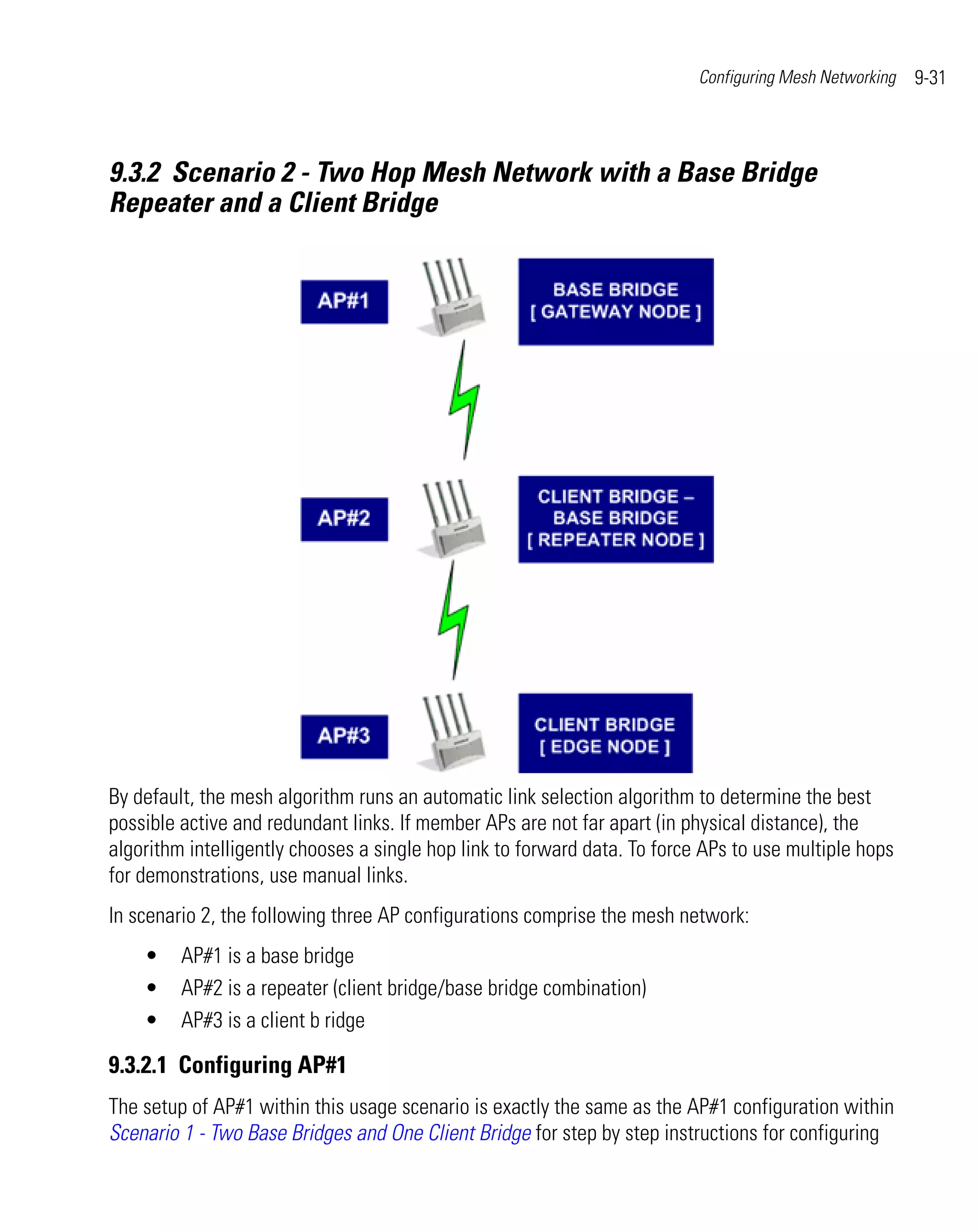 Configuring Mesh Networking 9-31

9.3.2 Scenario 2 - Two Hop Mesh Network with a Base Bridge Repeater and a Client Bridge

AP#1

BASE BRIDGE
[ GATEWAY NODE ]

AP#2

CLIENT BRIDGE –
BASE BRIDGE
[ REPEATER NODE ]

AP#3

CLIENT BRIDGE
[ EDGE NODE ]

By default, the mesh algorithm runs an automatic link selection algorithm to determine the best possible active and redundant links. If member APs are not far apart (in physical distance), the algorithm intelligently chooses a single hop link to forward data. To force APs to use multiple hops for demonstrations, use manual links.

In scenario 2, the following three AP configurations comprise the mesh network:

• AP#1 is a base bridge
• AP#2 is a repeater (client bridge/base bridge combination)
• AP#3 is a client b ridge

9.3.2.1 Configuring AP#1

The setup of AP#1 within this usage scenario is exactly the same as the AP#1 configuration within Scenario 1 - Two Base Bridges and One Client Bridge for step by step instructions for configuring