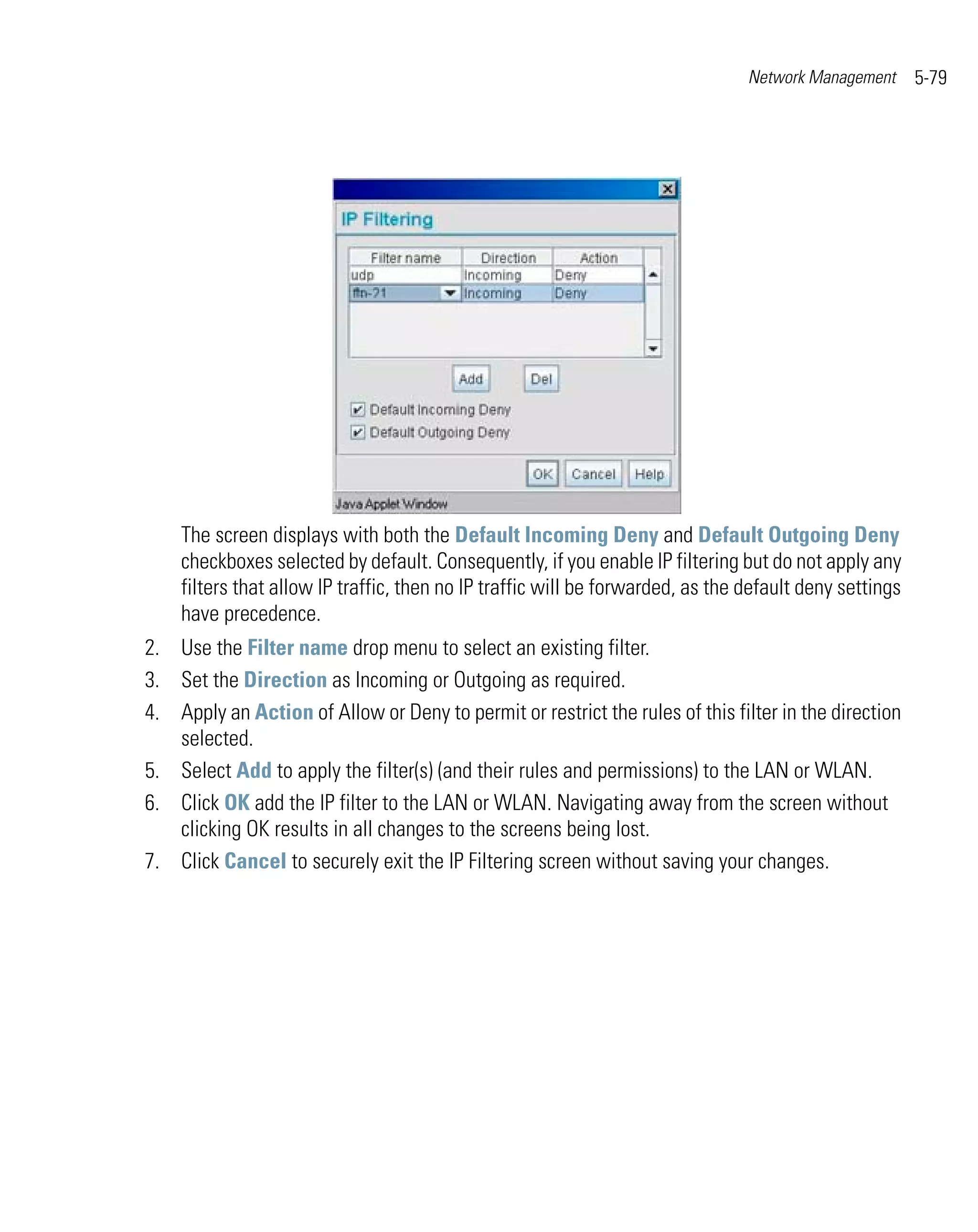 Network Management 5-79

IP Filtering

| Filter name | Direction | Action |
|---|---|---|
| udp | Incoming | Deny |
| ftp-21 | Incoming | Deny |

Add Del

Default Incoming Deny

Default Outgoing Deny

OK Cancel Help

Java Applet Window

The screen displays with both the Default Incoming Deny and Default Outgoing Deny checkboxes selected by default. Consequently, if you enable IP filtering but do not apply any filters that allow IP traffic, then no IP traffic will be forwarded, as the default deny settings have precedence.

2. Use the Filter name drop menu to select an existing filter.

3. Set the Direction as Incoming or Outgoing as required.

4. Apply an Action of Allow or Deny to permit or restrict the rules of this filter in the direction selected.

5. Select Add to apply the filter(s) (and their rules and permissions) to the LAN or WLAN.

6. Click OK add the IP filter to the LAN or WLAN. Navigating away from the screen without clicking OK results in all changes to the screens being lost.

7. Click Cancel to securely exit the IP Filtering screen without saving your changes.