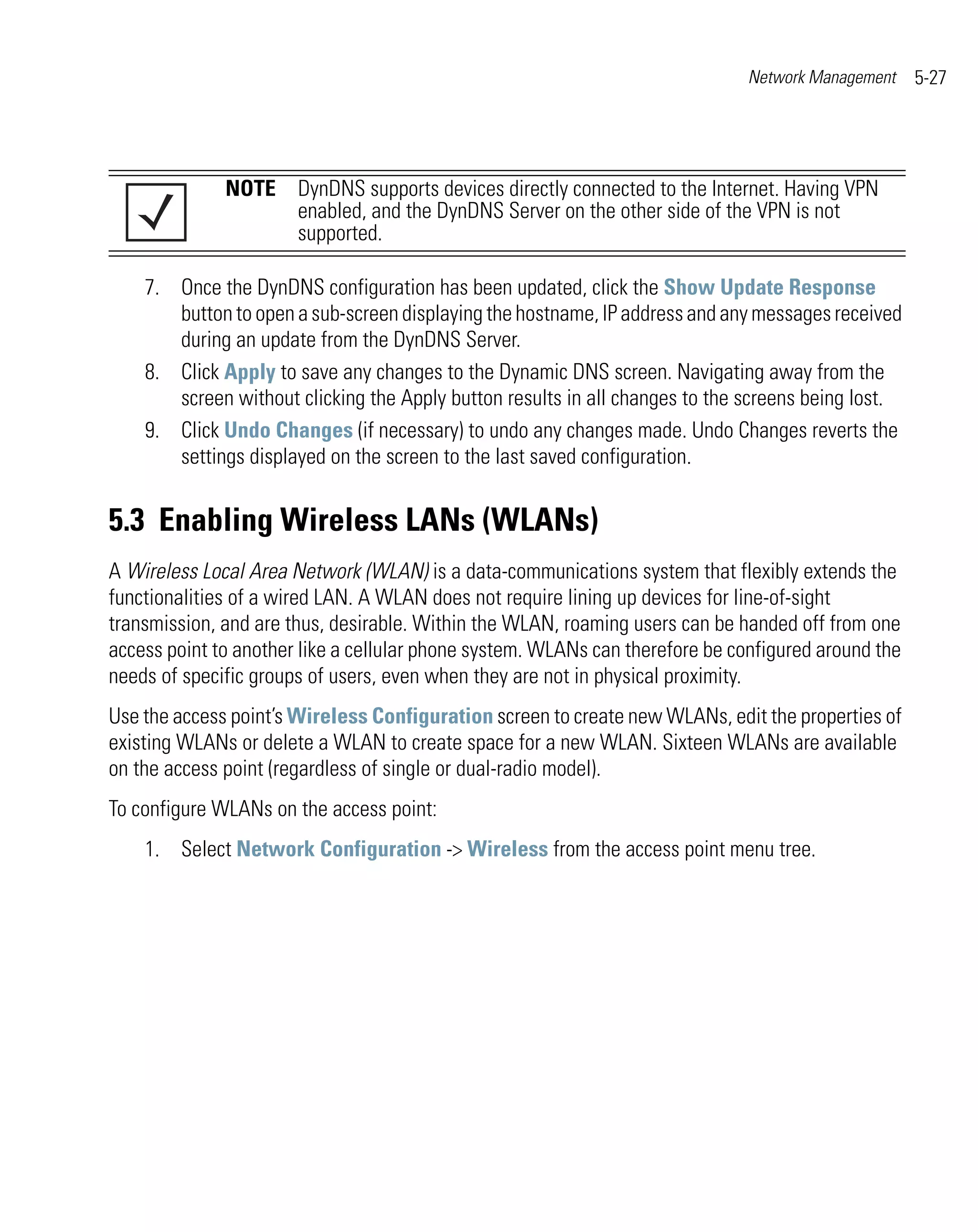 Network Management 5-27

NOTE DynDNS supports devices directly connected to the Internet. Having VPN enabled, and the DynDNS Server on the other side of the VPN is not supported.

7. Once the DynDNS configuration has been updated, click the Show Update Response button to open a sub-screen displaying the hostname, IP address and any messages received during an update from the DynDNS Server.

8. Click Apply to save any changes to the Dynamic DNS screen. Navigating away from the screen without clicking the Apply button results in all changes to the screens being lost.

9. Click Undo Changes (if necessary) to undo any changes made. Undo Changes reverts the settings displayed on the screen to the last saved configuration.

5.3 Enabling Wireless LANs (WLANs)

A Wireless Local Area Network (WLAN) is a data-communications system that flexibly extends the functionalities of a wired LAN. A WLAN does not require lining up devices for line-of-sight transmission, and are thus, desirable. Within the WLAN, roaming users can be handed off from one access point to another like a cellular phone system. WLANs can therefore be configured around the needs of specific groups of users, even when they are not in physical proximity.

Use the access point's Wireless Configuration screen to create new WLANs, edit the properties of existing WLANs or delete a WLAN to create space for a new WLAN. Sixteen WLANs are available on the access point (regardless of single or dual-radio model).

To configure WLANs on the access point:

1. Select Network Configuration -> Wireless from the access point menu tree.