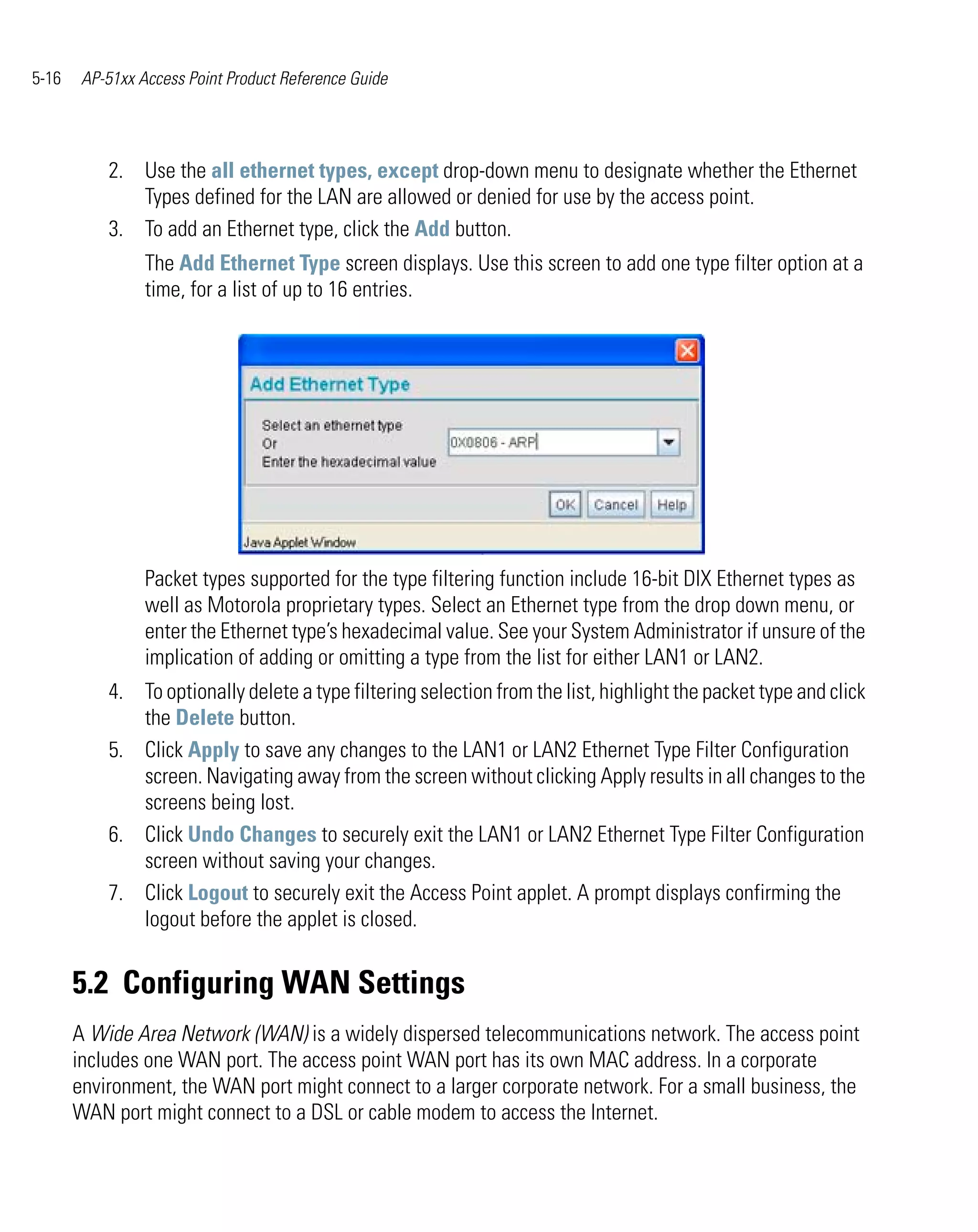 5-16 AP-51xx Access Point Product Reference Guide

2. Use the all ethernet types, except drop-down menu to designate whether the Ethernet Types defined for the LAN are allowed or denied for use by the access point.

3. To add an Ethernet type, click the Add button.

The Add Ethernet Type screen displays. Use this screen to add one type filter option at a time, for a list of up to 16 entries.

Add Ethernet Type

Select an ethernet type
Or
Enter the hexadecimal value

0X0806 - ARP

OK Cancel Help

Java Applet Window

Packet types supported for the type filtering function include 16-bit DIX Ethernet types as well as Motorola proprietary types. Select an Ethernet type from the drop down menu, or enter the Ethernet type's hexadecimal value. See your System Administrator if unsure of the implication of adding or omitting a type from the list for either LAN1 or LAN2.

4. To optionally delete a type filtering selection from the list, highlight the packet type and click the Delete button.

5. Click Apply to save any changes to the LAN1 or LAN2 Ethernet Type Filter Configuration screen. Navigating away from the screen without clicking Apply results in all changes to the screens being lost.

6. Click Undo Changes to securely exit the LAN1 or LAN2 Ethernet Type Filter Configuration screen without saving your changes.

7. Click Logout to securely exit the Access Point applet. A prompt displays confirming the logout before the applet is closed.

5.2 Configuring WAN Settings

A Wide Area Network (WAN) is a widely dispersed telecommunications network. The access point includes one WAN port. The access point WAN port has its own MAC address. In a corporate environment, the WAN port might connect to a larger corporate network. For a small business, the WAN port might connect to a DSL or cable modem to access the Internet.