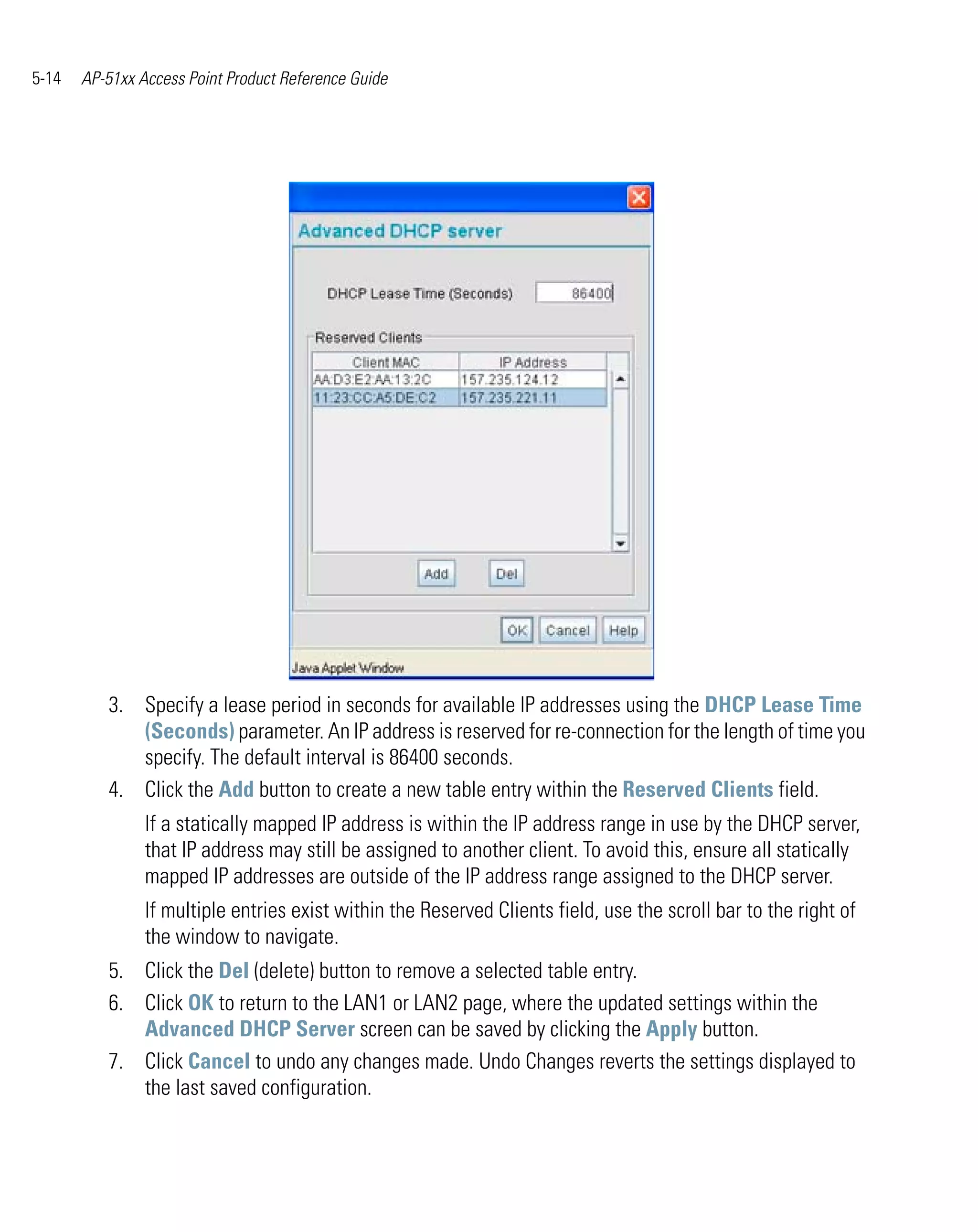 5-14 AP-51xx Access Point Product Reference Guide

Advanced DHCP server

DHCP Lease Time (Seconds) 86400

Reserved Clients

| Client MAC | IP Address |
|---|---|
| AA:D3:E2:AA:13:2C | 157.235.124.12 |
| 11:23:CC:A5:DE:C2 | 157.235.221.11 |

Add Del

OK Cancel Help

Java Applet Window

3. Specify a lease period in seconds for available IP addresses using the DHCP Lease Time (Seconds) parameter. An IP address is reserved for re-connection for the length of time you specify. The default interval is 86400 seconds.

4. Click the Add button to create a new table entry within the Reserved Clients field.

If a statically mapped IP address is within the IP address range in use by the DHCP server, that IP address may still be assigned to another client. To avoid this, ensure all statically mapped IP addresses are outside of the IP address range assigned to the DHCP server.

If multiple entries exist within the Reserved Clients field, use the scroll bar to the right of the window to navigate.

5. Click the Del (delete) button to remove a selected table entry.

6. Click OK to return to the LAN1 or LAN2 page, where the updated settings within the Advanced DHCP Server screen can be saved by clicking the Apply button.

7. Click Cancel to undo any changes made. Undo Changes reverts the settings displayed to the last saved configuration.