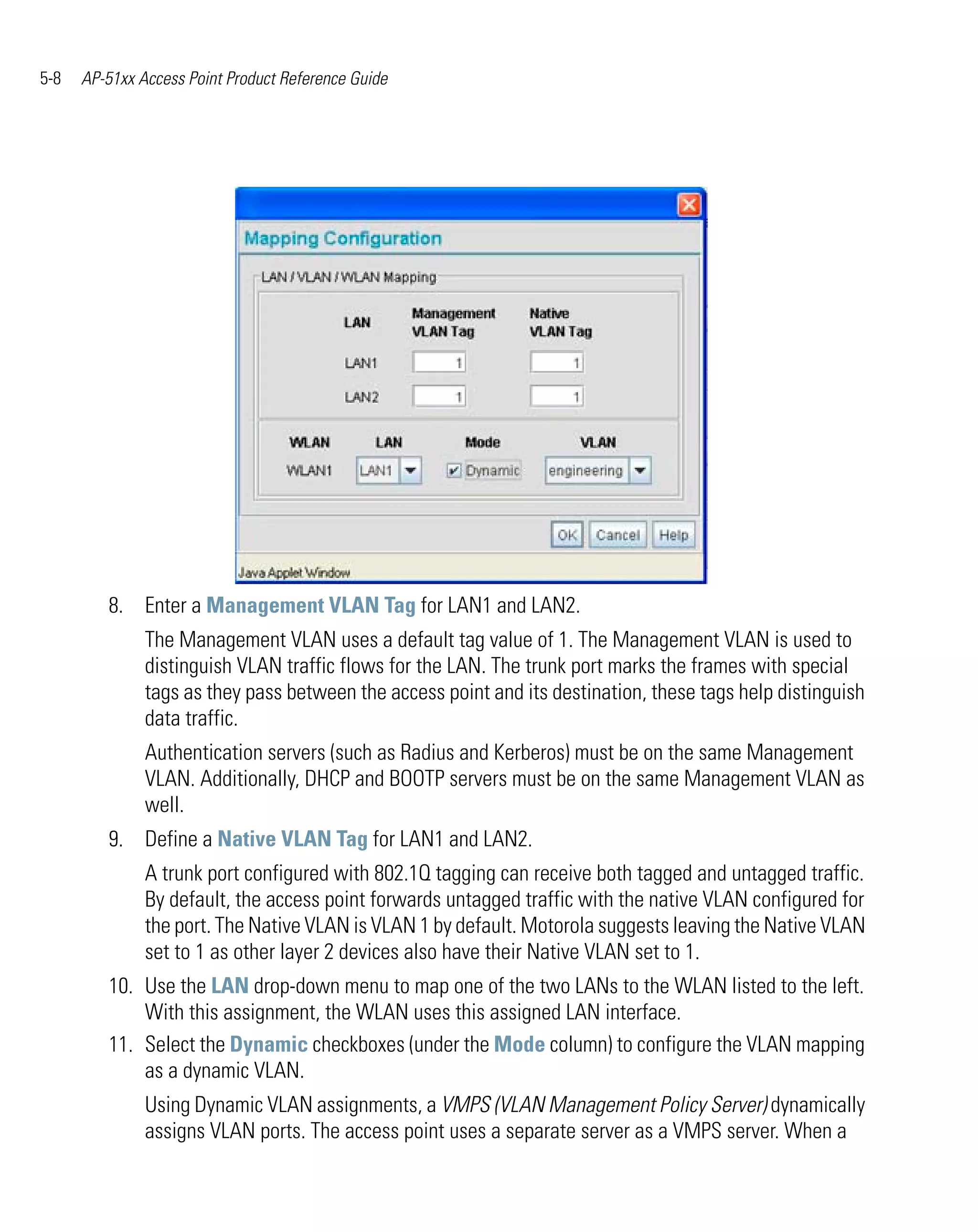 5-8 AP-51xx Access Point Product Reference Guide

Mapping Configuration

LAN / VLAN / WLAN Mapping

| LAN | Management VLAN Tag | Native VLAN Tag |
|---|---|---|
| LAN1 | 1 | 1 |
| LAN2 | 1 | 1 |

| WLAN | LAN | Mode | VLAN |
|---|---|---|---|
| WLAN1 | LAN1 | Dynamic | engineering |

OK Cancel Help

Java Applet Window

8. Enter a Management VLAN Tag for LAN1 and LAN2.

The Management VLAN uses a default tag value of 1. The Management VLAN is used to distinguish VLAN traffic flows for the LAN. The trunk port marks the frames with special tags as they pass between the access point and its destination, these tags help distinguish data traffic.

Authentication servers (such as Radius and Kerberos) must be on the same Management VLAN. Additionally, DHCP and BOOTP servers must be on the same Management VLAN as well.

9. Define a Native VLAN Tag for LAN1 and LAN2.

A trunk port configured with 802.1Q tagging can receive both tagged and untagged traffic. By default, the access point forwards untagged traffic with the native VLAN configured for the port. The Native VLAN is VLAN 1 by default. Motorola suggests leaving the Native VLAN set to 1 as other layer 2 devices also have their Native VLAN set to 1.

10. Use the LAN drop-down menu to map one of the two LANs to the WLAN listed to the left. With this assignment, the WLAN uses this assigned LAN interface.

11. Select the Dynamic checkboxes (under the Mode column) to configure the VLAN mapping as a dynamic VLAN.

Using Dynamic VLAN assignments, a VMPS (VLAN Management Policy Server) dynamically assigns VLAN ports. The access point uses a separate server as a VMPS server. When a