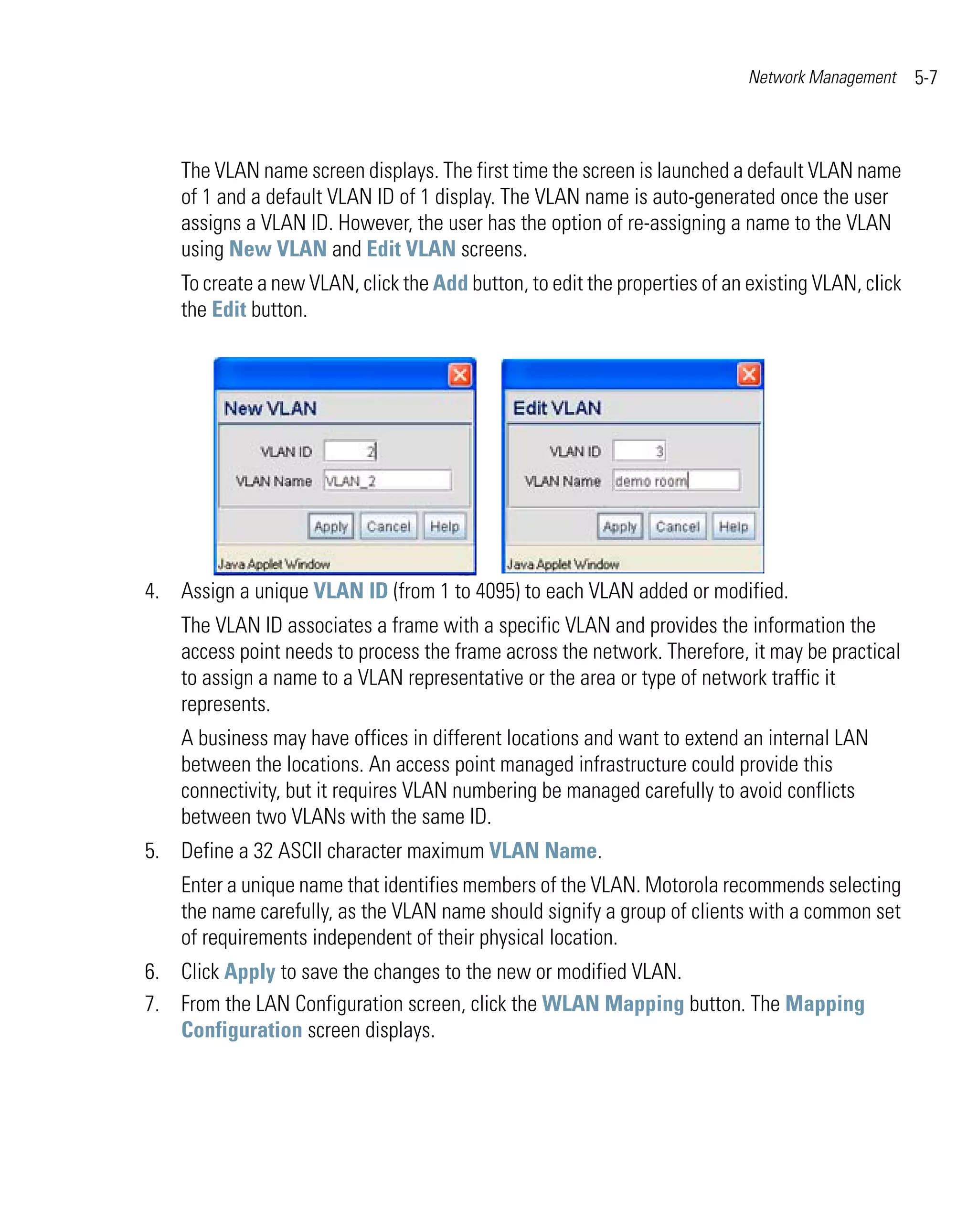 Network Management 5-7

The VLAN name screen displays. The first time the screen is launched a default VLAN name of 1 and a default VLAN ID of 1 display. The VLAN name is auto-generated once the user assigns a VLAN ID. However, the user has the option of re-assigning a name to the VLAN using New VLAN and Edit VLAN screens.

To create a new VLAN, click the Add button, to edit the properties of an existing VLAN, click the Edit button.

New VLAN

VLAN ID 2

VLAN Name VLAN_2

Apply Cancel Help

Java Applet Window

Edit VLAN

VLAN ID 3

VLAN Name demo room

Apply Cancel Help

Java Applet Window

4. Assign a unique VLAN ID (from 1 to 4095) to each VLAN added or modified.

The VLAN ID associates a frame with a specific VLAN and provides the information the access point needs to process the frame across the network. Therefore, it may be practical to assign a name to a VLAN representative or the area or type of network traffic it represents.

A business may have offices in different locations and want to extend an internal LAN between the locations. An access point managed infrastructure could provide this connectivity, but it requires VLAN numbering be managed carefully to avoid conflicts between two VLANs with the same ID.

5. Define a 32 ASCII character maximum VLAN Name.

Enter a unique name that identifies members of the VLAN. Motorola recommends selecting the name carefully, as the VLAN name should signify a group of clients with a common set of requirements independent of their physical location.

6. Click Apply to save the changes to the new or modified VLAN.

7. From the LAN Configuration screen, click the WLAN Mapping button. The Mapping Configuration screen displays.