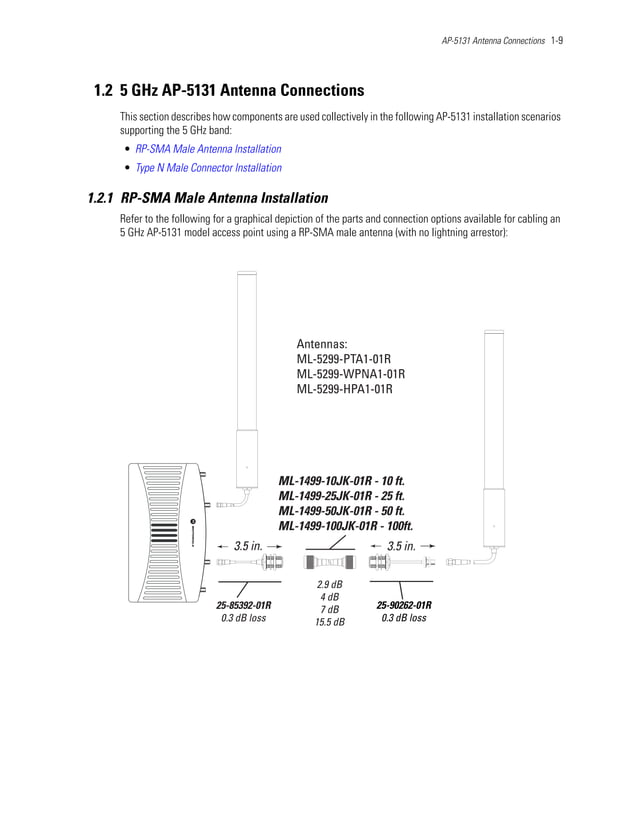 AP-5131 Antenna Connections 1-9

1.2 5 GHz AP-5131 Antenna Connections

This section describes how components are used collectively in the following AP-5131 installation scenarios supporting the 5 GHz band:

• RP-SMA Male Antenna Installation
• Type N Male Connector Installation

1.2.1 RP-SMA Male Antenna Installation

Refer to the following for a graphical depiction of the parts and connection options available for cabling an 5 GHz AP-5131 model access point using a RP-SMA male antenna (with no lightning arrestor):

Antennas:
ML-5299-PTA1-01R
ML-5299-WPNA1-01R
ML-5299-HPA1-01R

ML-1499-10JK-01R - 10 ft.
ML-1499-25JK-01R - 25 ft.
ML-1499-50JK-01R - 50 ft.
ML-1499-100JK-01R - 100ft.

3.5 in.

3.5 in.

25-85392-01R
0.3 dB loss

2.9 dB
4 dB
7 dB
15.5 dB

25-90262-01R
0.3 dB loss