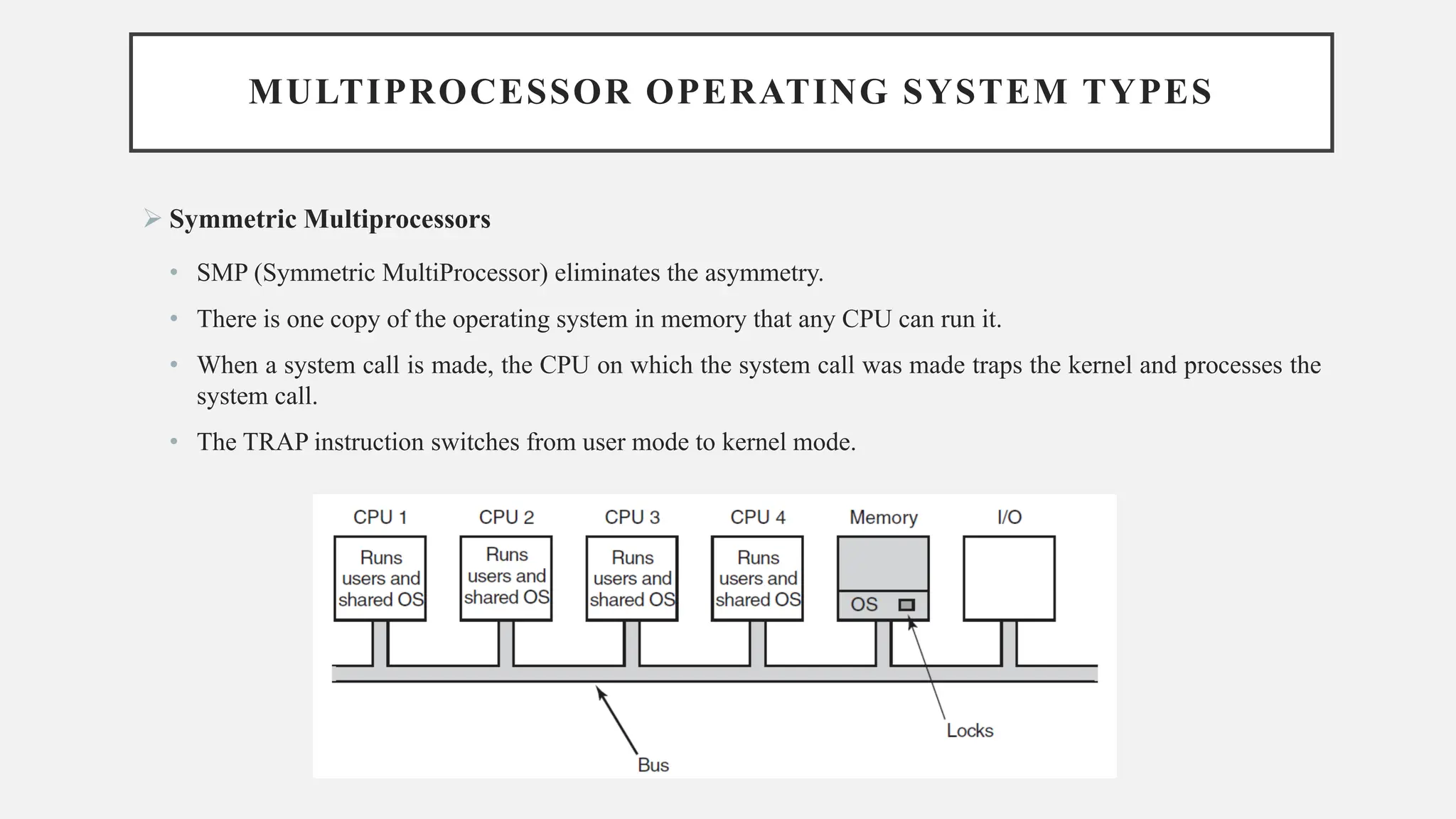 MULTIPROCESSOR OPERATING SYSTEM TYPES

➢ Symmetric Multiprocessors

• SMP (Symmetric MultiProcessor) eliminates the asymmetry.

• There is one copy of the operating system in memory that any CPU can run it.

• When a system call is made, the CPU on which the system call was made traps the kernel and processes the system call.

• The TRAP instruction switches from user mode to kernel mode.

CPU 1
Runs users and shared OS

CPU 2
Runs users and shared OS

CPU 3
Runs users and shared OS

CPU 4
Runs users and shared OS

Memory
OS

I/O

Locks

Bus