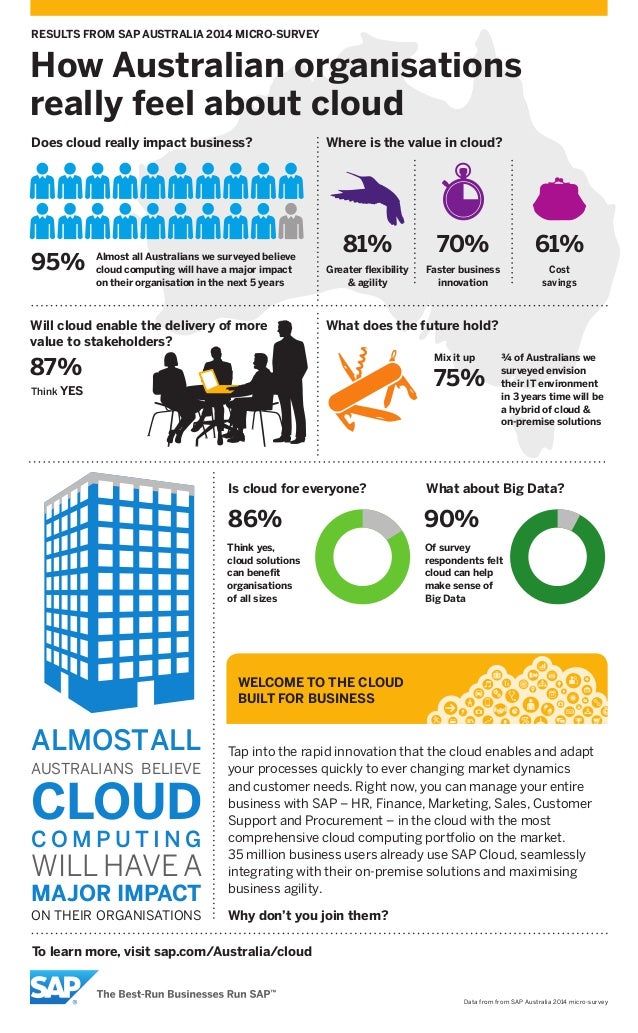 RESULTS FROM SAP AUSTRALIA 2014 MICRO-SURVEY

How Australian organisations really feel about cloud

Does cloud really impact business?

95% Almost all Australians we surveyed believe cloud computing will have a major impact on their organisation in the next 5 years

Where is the value in cloud?

81% Greater flexibility & agility

70% Faster business innovation

61% Cost savings

Will cloud enable the delivery of more value to stakeholders?

87% Think YES

What does the future hold?

Mix it up 75% ¾ of Australians we surveyed envision their IT environment in 3 years time will be a hybrid of cloud & on-premise solutions

Is cloud for everyone?

86% Think yes, cloud solutions can benefit organisations of all sizes

What about Big Data?

90% Of survey respondents felt cloud can help make sense of Big Data

WELCOME TO THE CLOUD BUILT FOR BUSINESS

ALMOST ALL AUSTRALIANS BELIEVE CLOUD COMPUTING WILL HAVE A MAJOR IMPACT ON THEIR ORGANISATIONS

Tap into the rapid innovation that the cloud enables and adapt your processes quickly to ever changing market dynamics and customer needs. Right now, you can manage your entire business with SAP – HR, Finance, Marketing, Sales, Customer Support and Procurement – in the cloud with the most comprehensive cloud computing portfolio on the market.
35 million business users already use SAP Cloud, seamlessly integrating with their on-premise solutions and maximising business agility.

Why don't you join them?

To learn more, visit sap.com/Australia/cloud

SAP The Best-Run Businesses Run SAP™

Data from from SAP Australia 2014 micro-survey