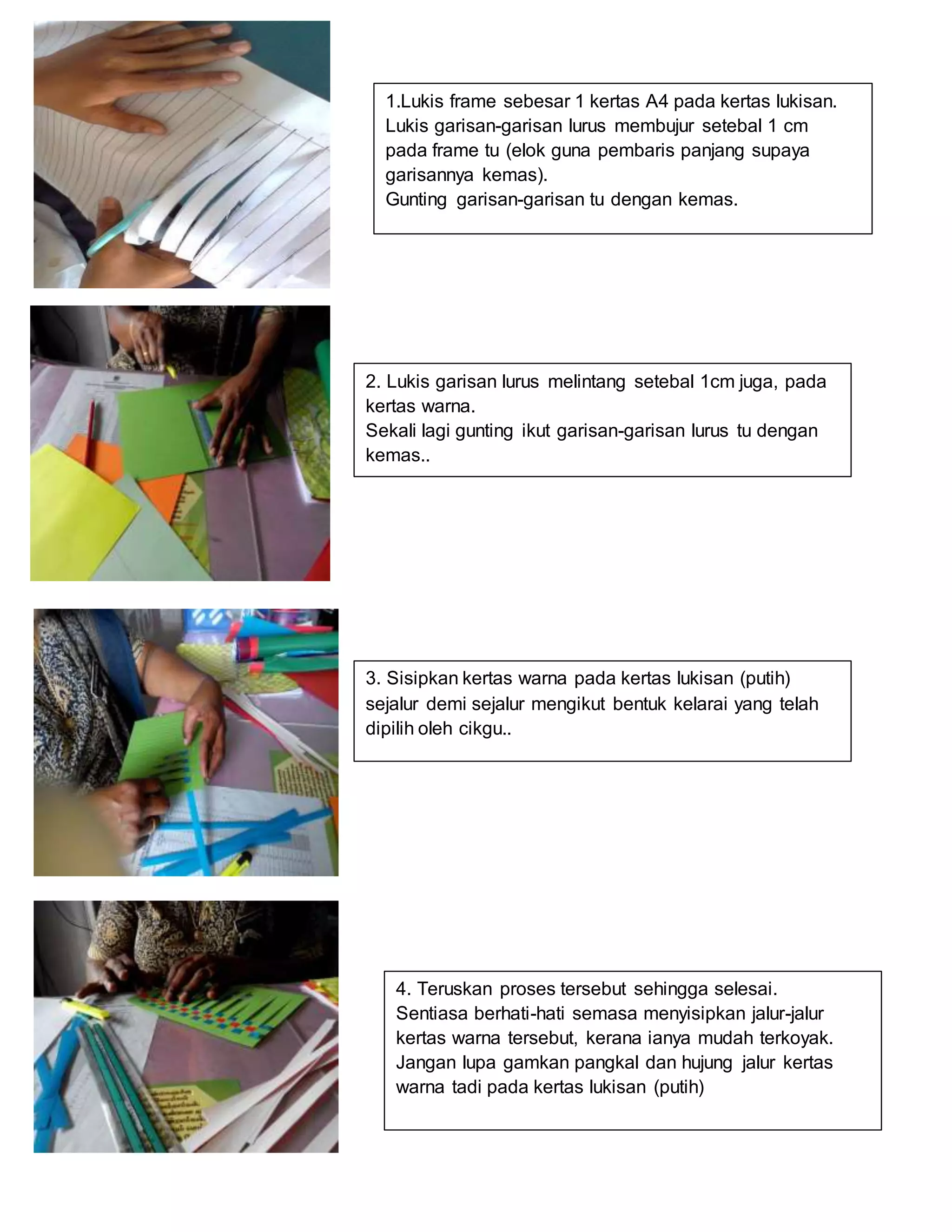 1.Lukis frame sebesar 1 kertas A4 pada kertas lukisan. Lukis garisan-garisan lurus membujur setebal 1 cm pada frame tu (elok guna pembaris panjang supaya garisannya kemas).
Gunting garisan-garisan tu dengan kemas.

2. Lukis garisan lurus melintang setebal 1cm juga, pada kertas warna.
Sekali lagi gunting ikut garisan-garisan lurus tu dengan kemas..

3. Sisipkan kertas warna pada kertas lukisan (putih) sejalur demi sejalur mengikut bentuk kelarai yang telah dipilih oleh cikgu..

4. Teruskan proses tersebut sehingga selesai.
Sentiasa berhati-hati semasa menyisipkan jalur-jalur kertas warna tersebut, kerana ianya mudah terkoyak.
Jangan lupa gamkan pangkal dan hujung jalur kertas warna tadi pada kertas lukisan (putih)